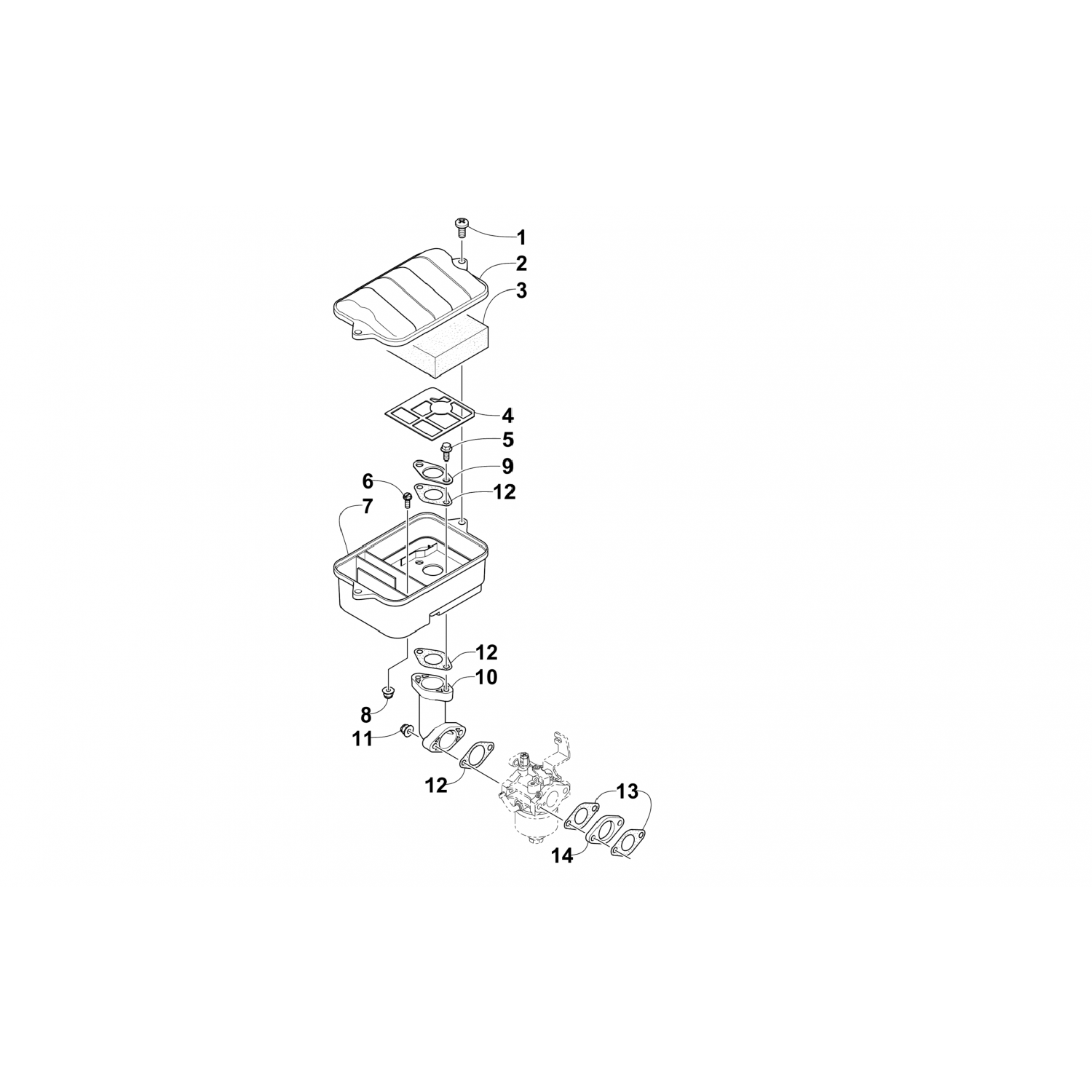 1
2
3
4
5
9
6
12
7
12
10
8
11
12
13
14