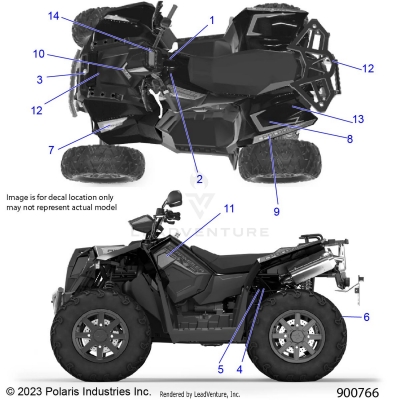 14
1
10
3
12
12
13
8
7
2
9

Image is for decal location only may not represent actual model

LEADVENTURE

11
6
5
4

© 2023 Polaris Industries Inc. Rendered by LeadVenture, Inc. 900766