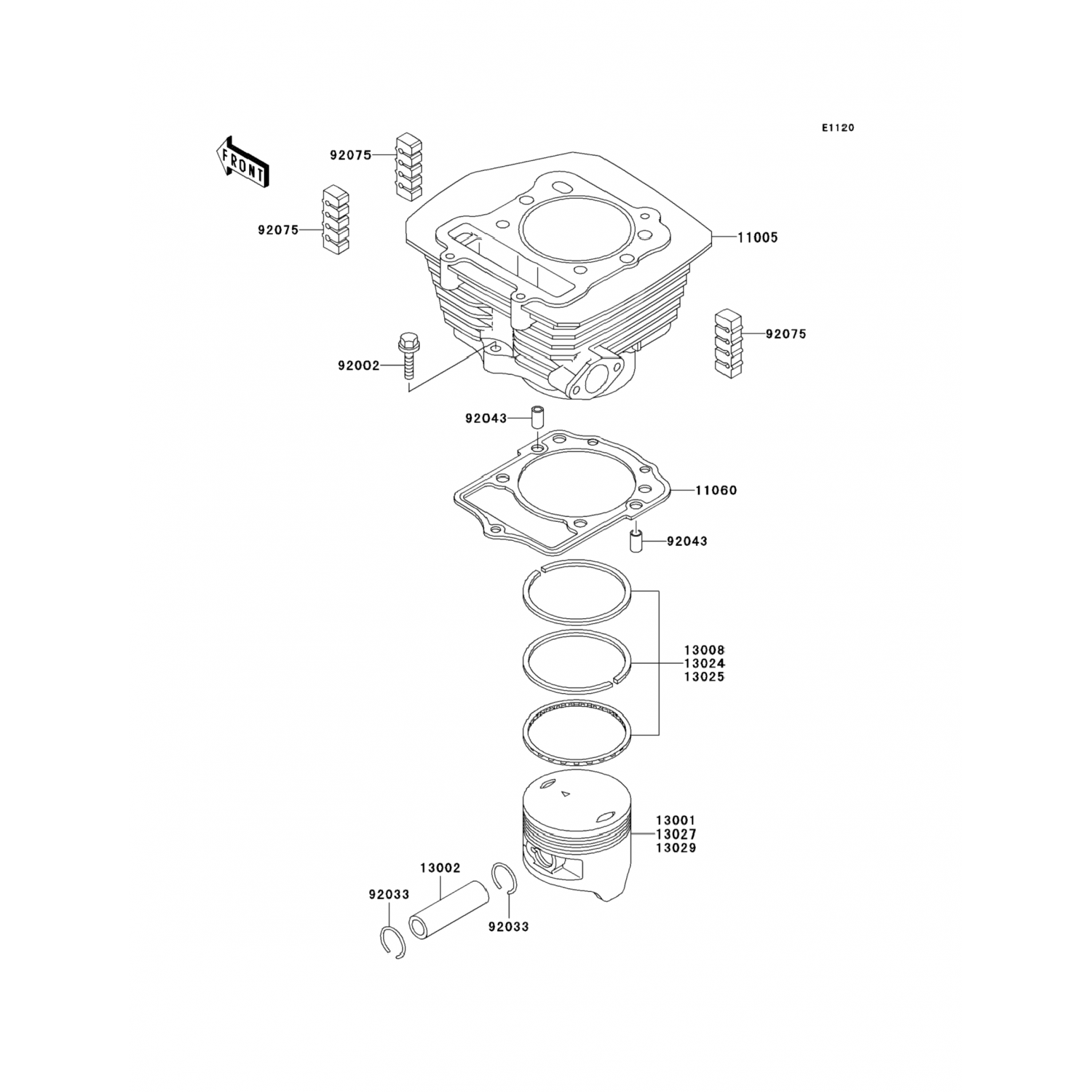 E1120

FRONT

92075

92075

11005

92075

92002

92043

11060

92043

13008
13024
13025

13001
13027
13029

13002

92033

92033