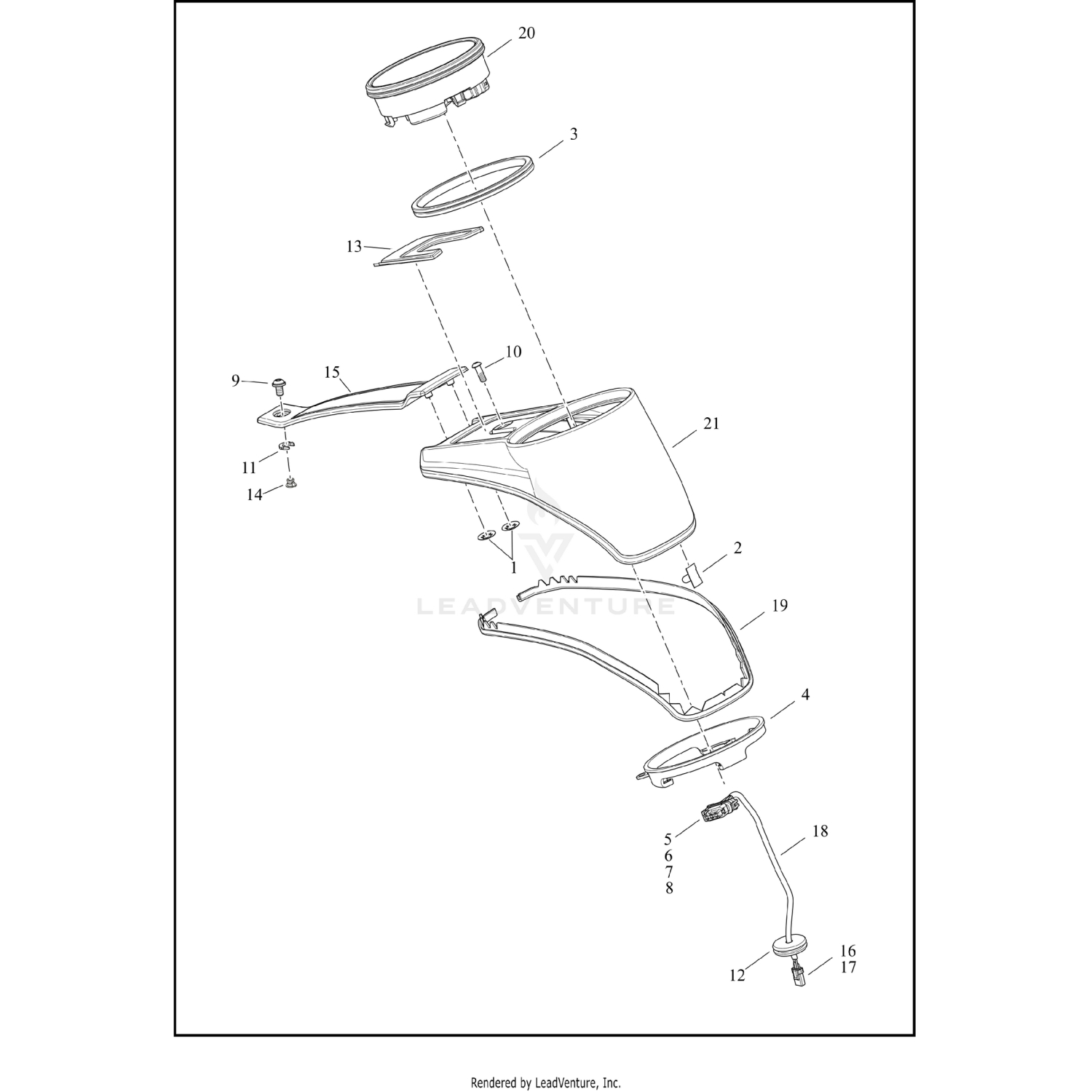 20

3

13

10

9

15

21

11

14

1

2

LEADVENTURE

19

4

5
6
7
8

18

12

16
17

Rendered by LeadVenture, Inc.