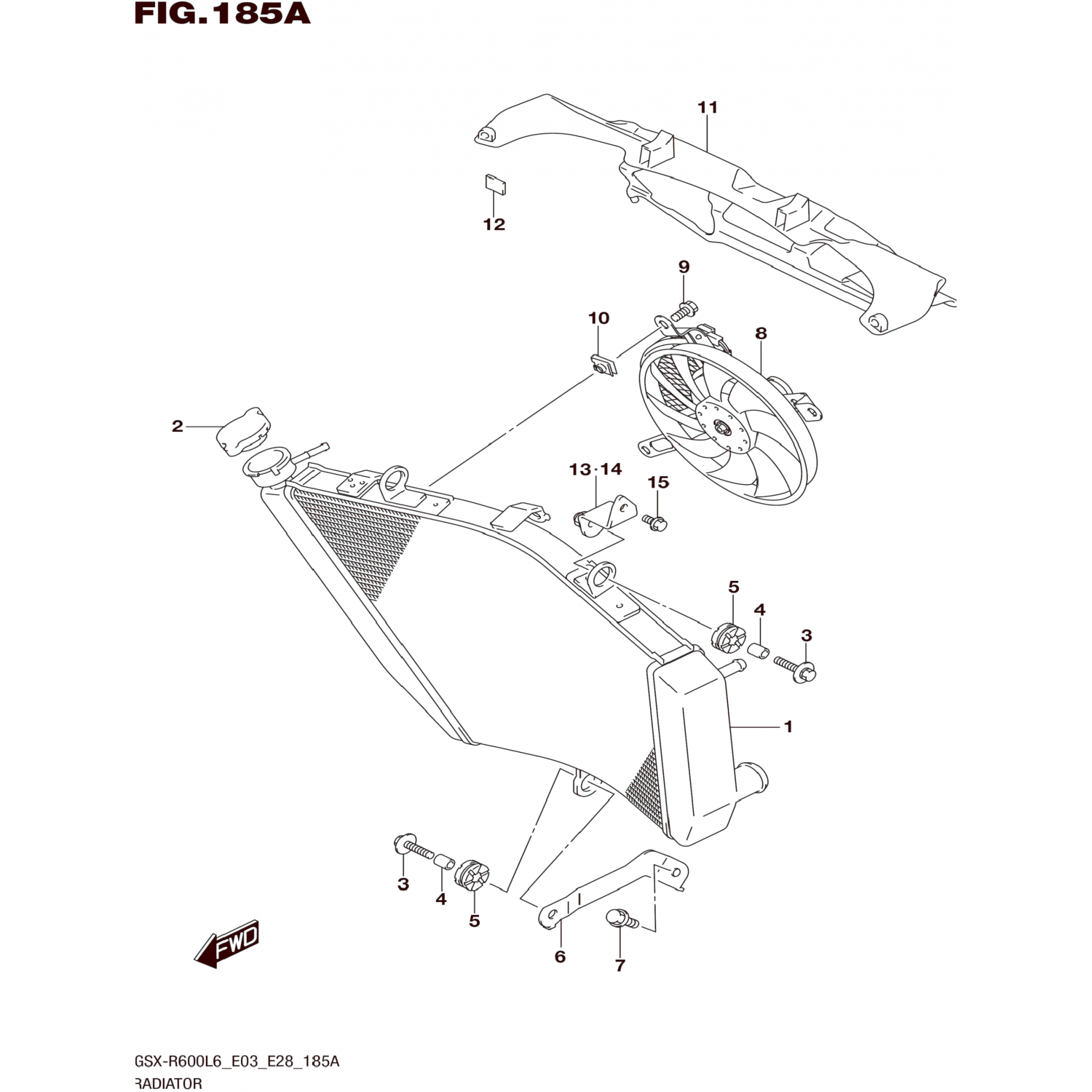 FIG.185A

11

12

9

10

8

2

13·14

15

5

4

3

1

3

4

5

6

7

FWD

GSX-R600L6_E03_E28_185A
RADIATOR