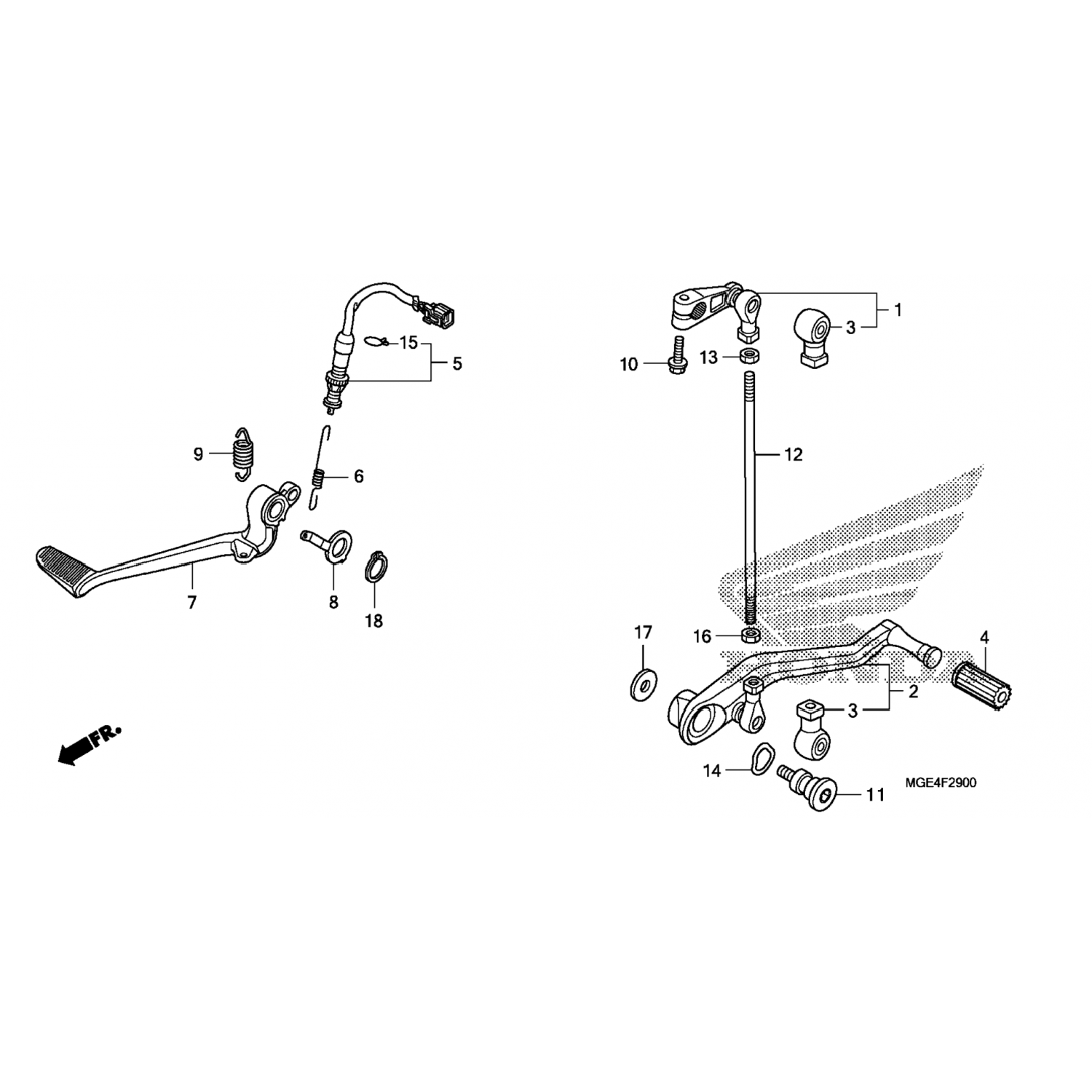 15
5
9
6
7
8
18
FR.
1
3
10
13
12
17
16
4
2
3
14
11
MGE4F2900