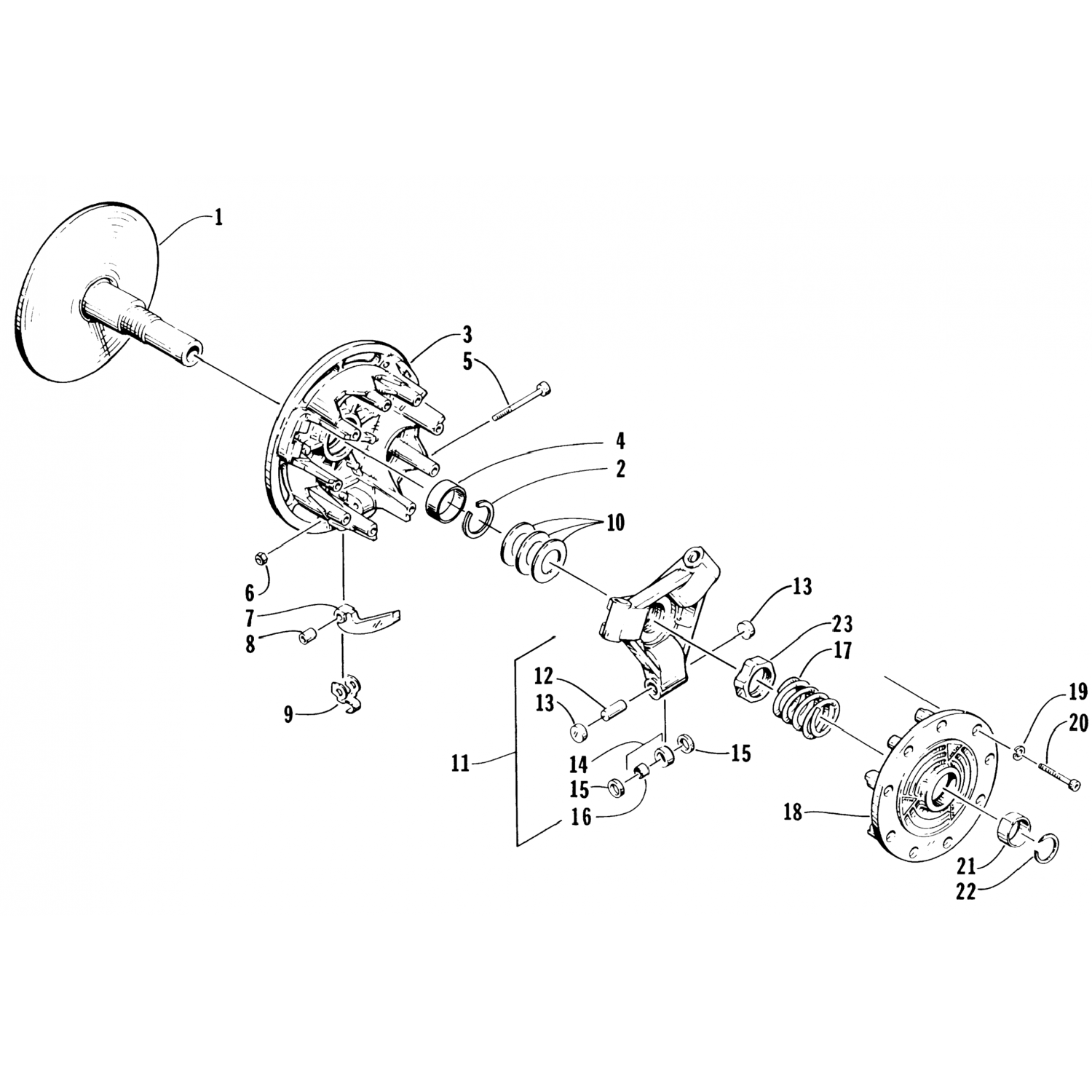 1
3
5
4
2
10
6
7
8
9
13
23
17
12
13
11
14
15
15
16
19
20
18
21
22