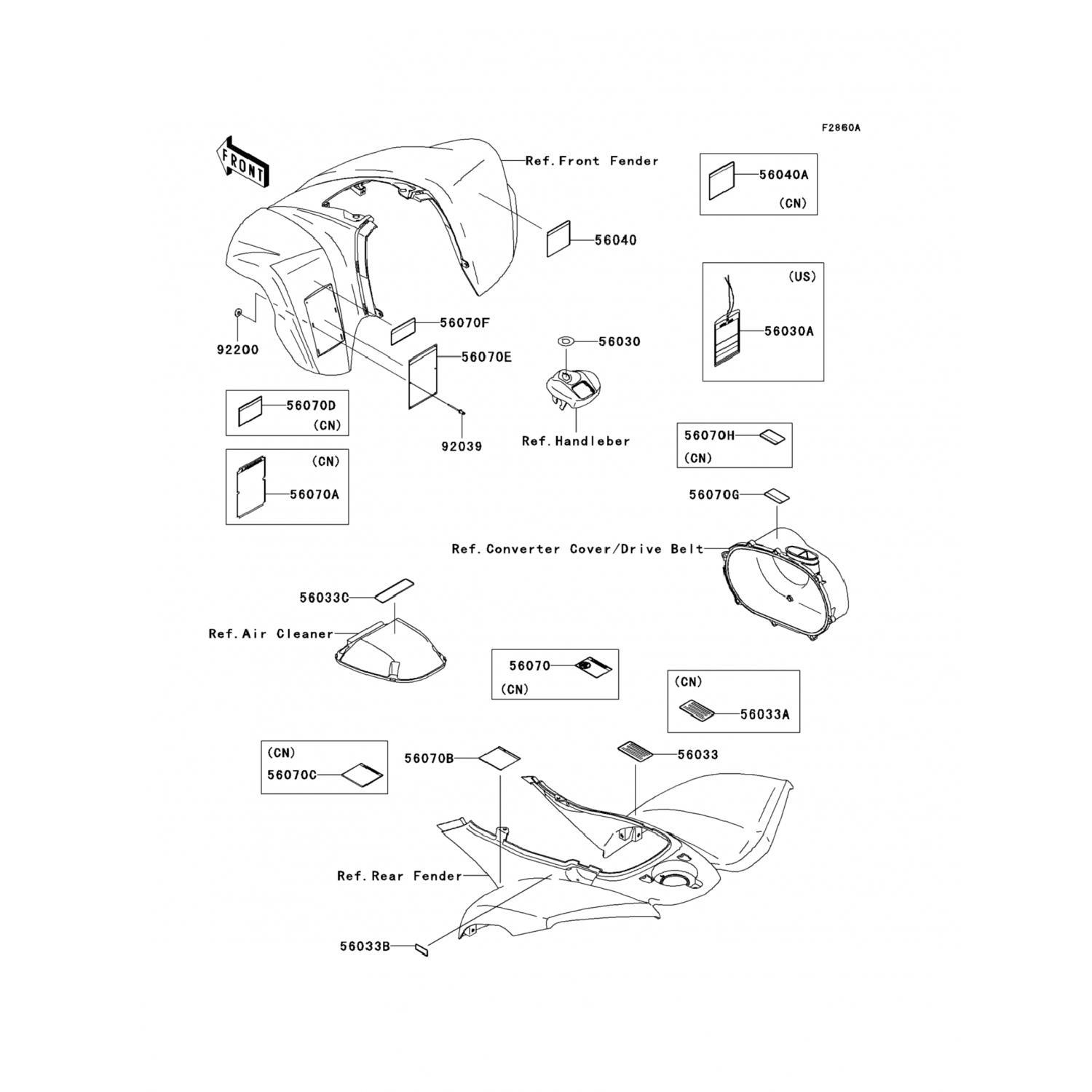 F2860A

FRONT

Ref.Front Fender

56040A
(CN)

56040

(US)
56030A

56070F

56030

92200

56070E

56070D
(CN)

92039

Ref.Handleber

56070H
(CN)

(CN)
56070A

56070G

Ref.Converter Cover/Drive Belt

56033C

Ref.Air Cleaner

56070
(CN)

(CN)
56033A

(CN)
56070C

56070B

56033

Ref.Rear Fender

56033B