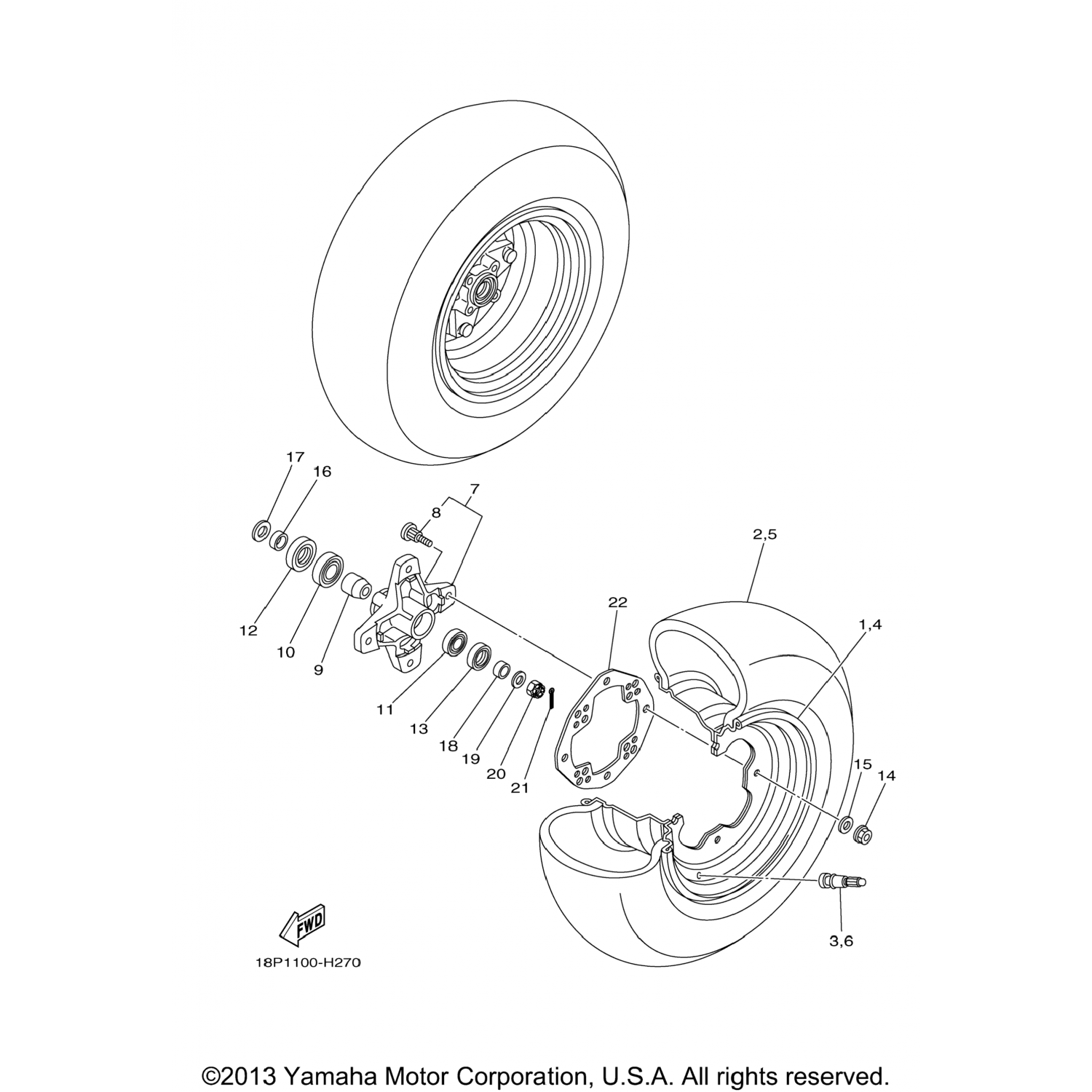 17
16
7
8
2,5
22
1,4
12
10
9
11
13
18
19
20
21
15
14
3,6
FWD
18P1100-H270

©2013 Yamaha Motor Corporation, U.S.A. All rights reserved.