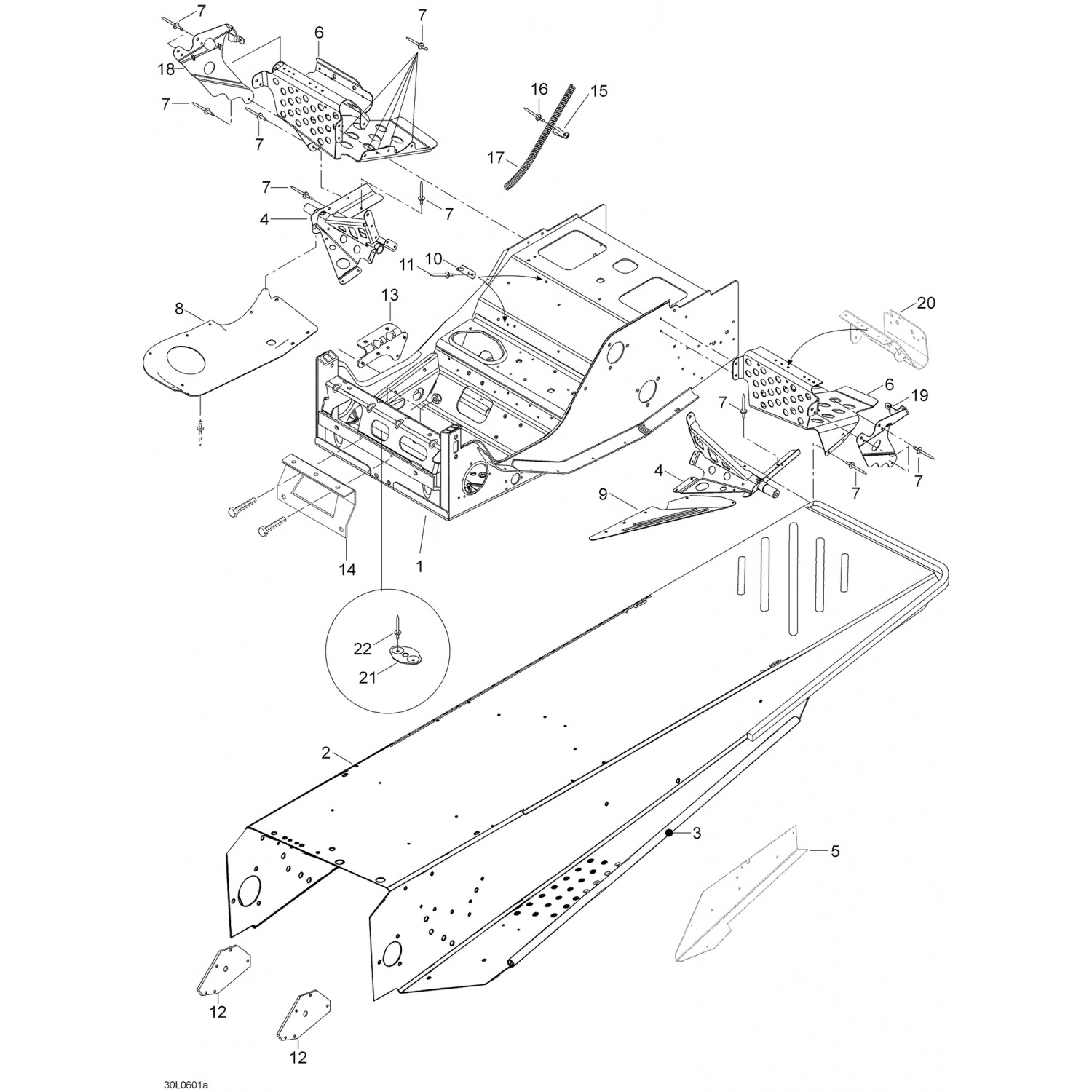 7
7
6
18
7
7
16
15
17
7
4
7
11
10
13
8
20
6
19
7
7
7
4
9
14
1
22
21
2
3
5
12
12
30L0601a