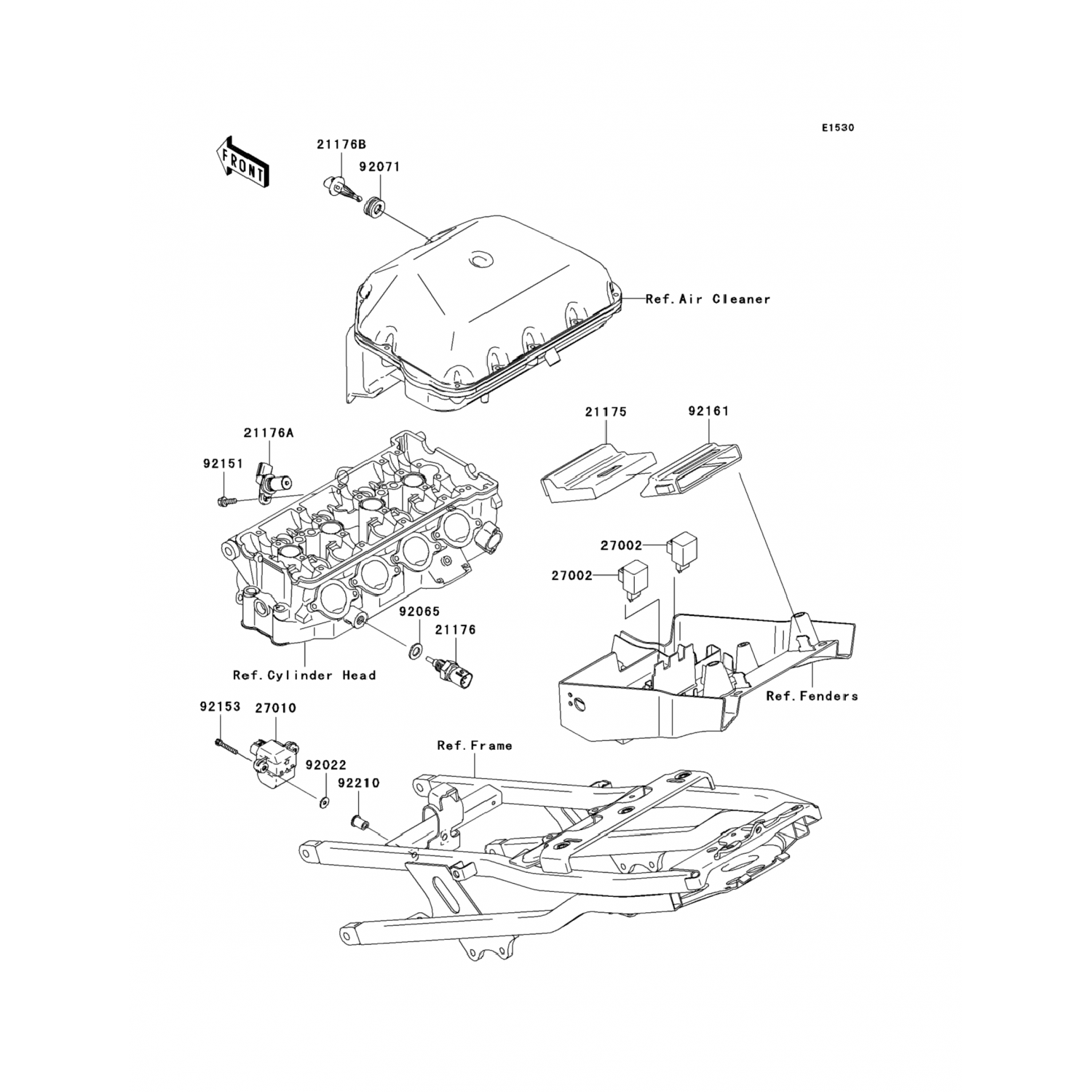 E1530

FRONT

21176B

92071

Ref.Air Cleaner

21175

92161

21176A

92151

27002

27002

92065

21176

Ref.Cylinder Head

Ref.Fenders

92153

27010

Ref.Frame

92022

92210