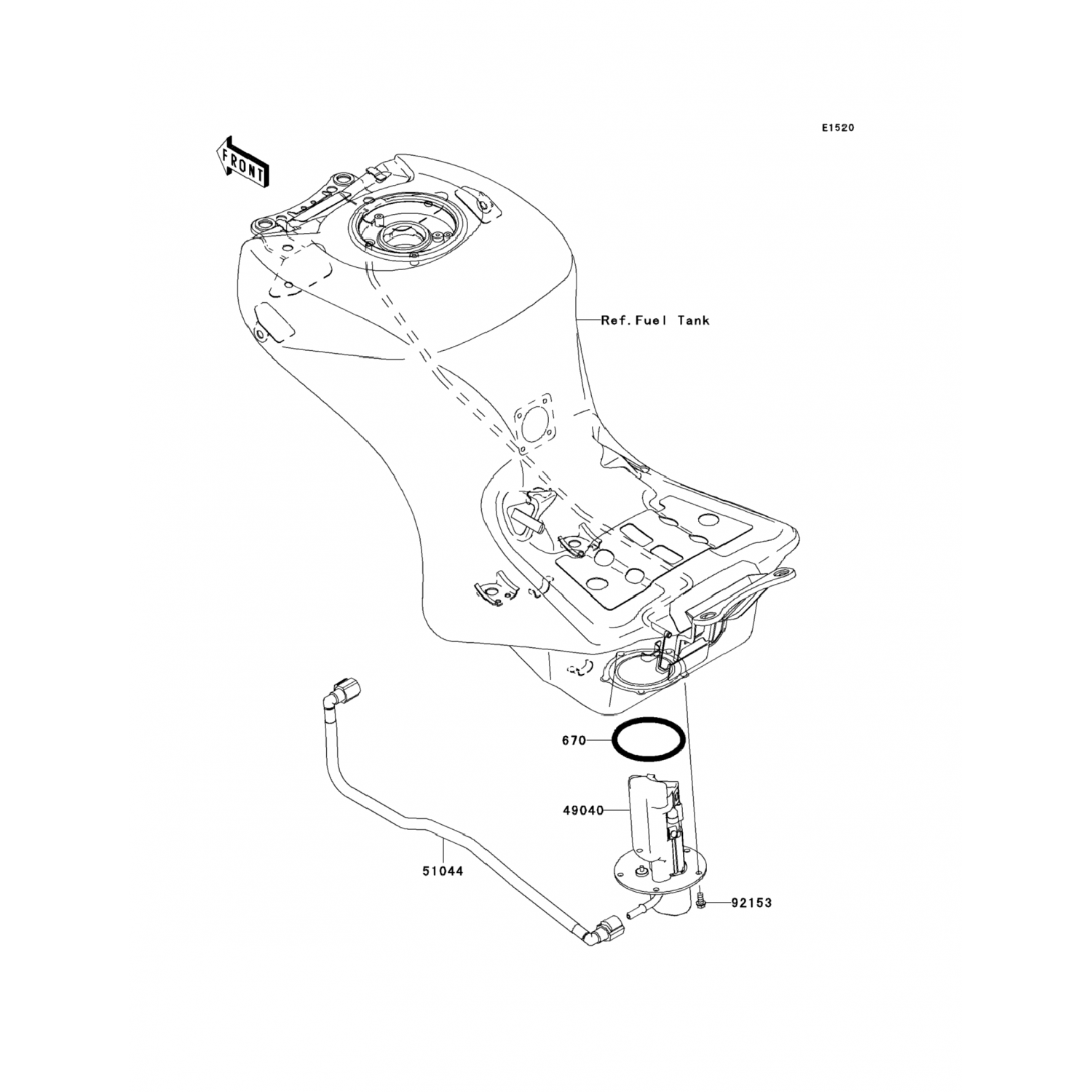 E1520

FRONT

Ref.Fuel Tank

670

49040

51044

92153