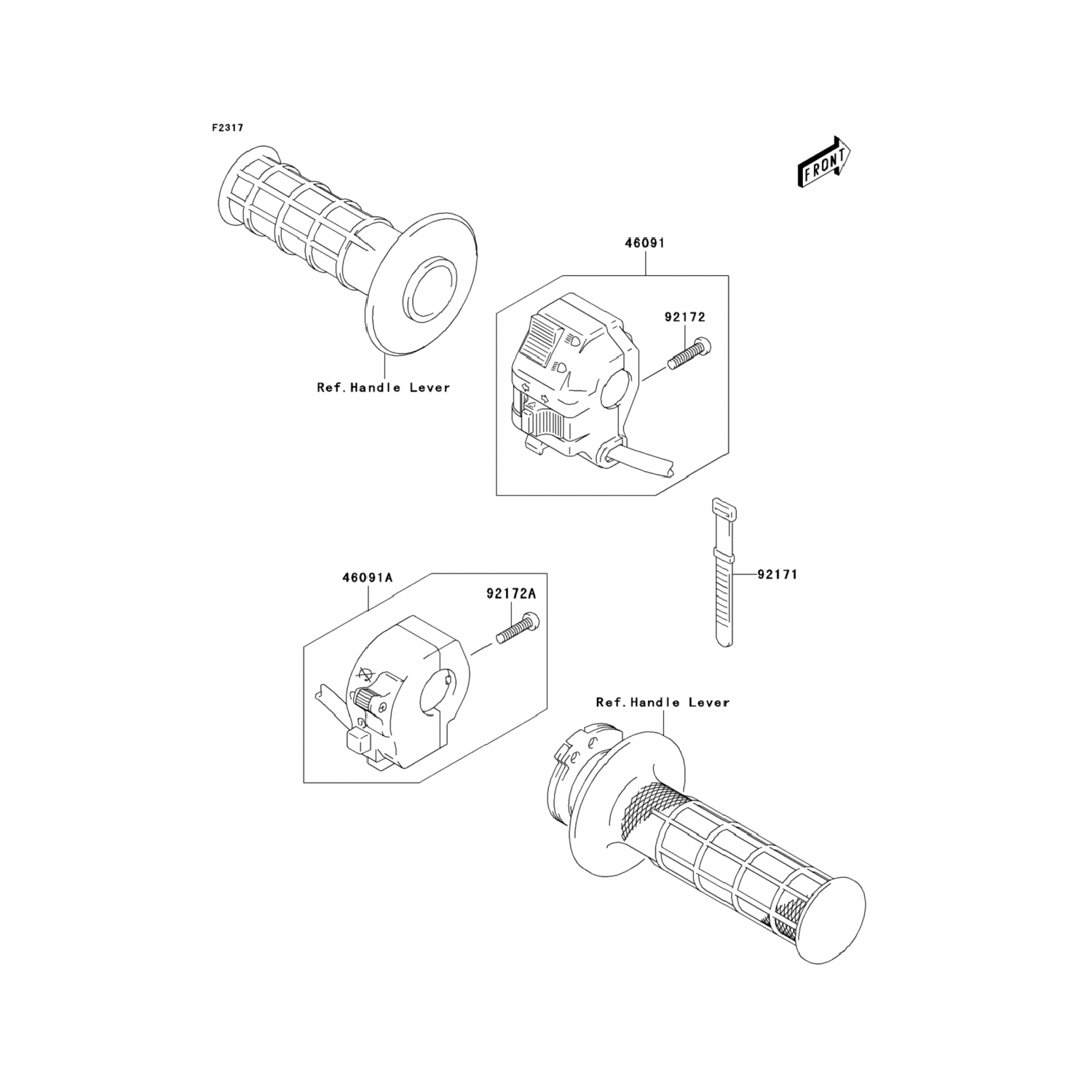 F2317

FRONT

46091

92172

Ref.Handle Lever

92171

46091A

92172A

Ref.Handle Lever