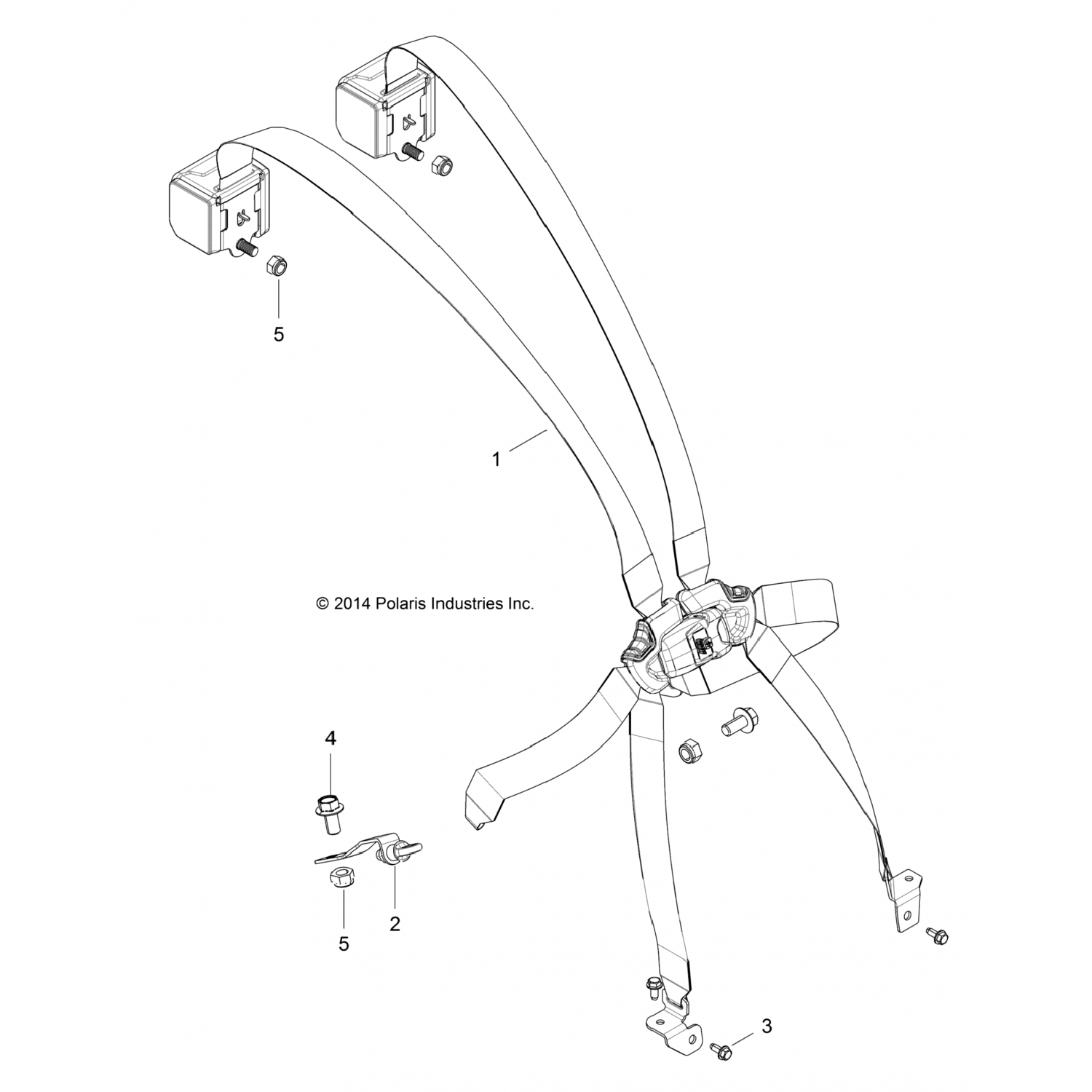 5

1

© 2014 Polaris Industries Inc.

4

2

5

3