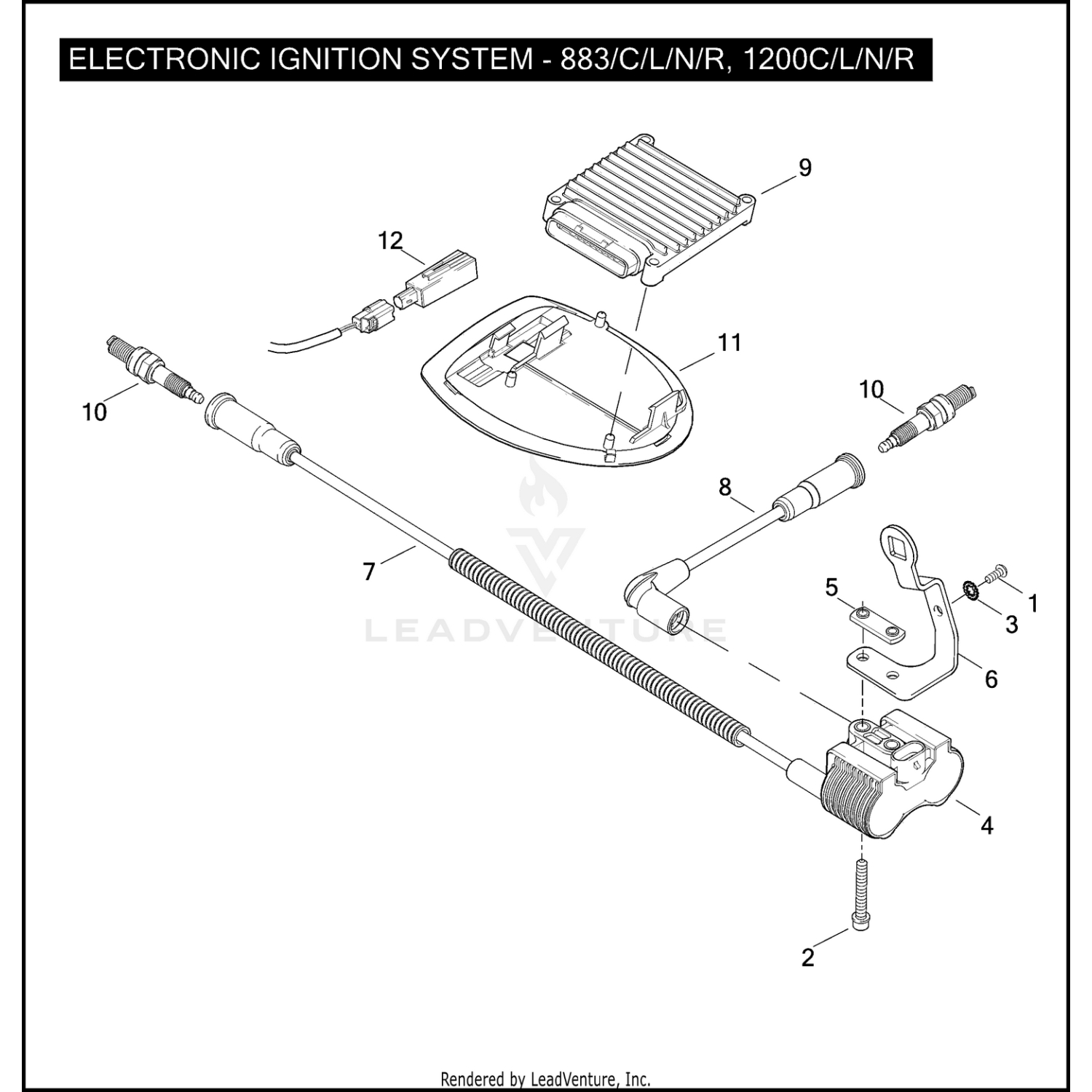 ELECTRONIC IGNITION SYSTEM - 883/C/L/N/R, 1200C/L/N/R

9

12

11

10

10

8

7

5

1

3

6

4

2

LEADVENTURE

Rendered by LeadVenture, Inc.