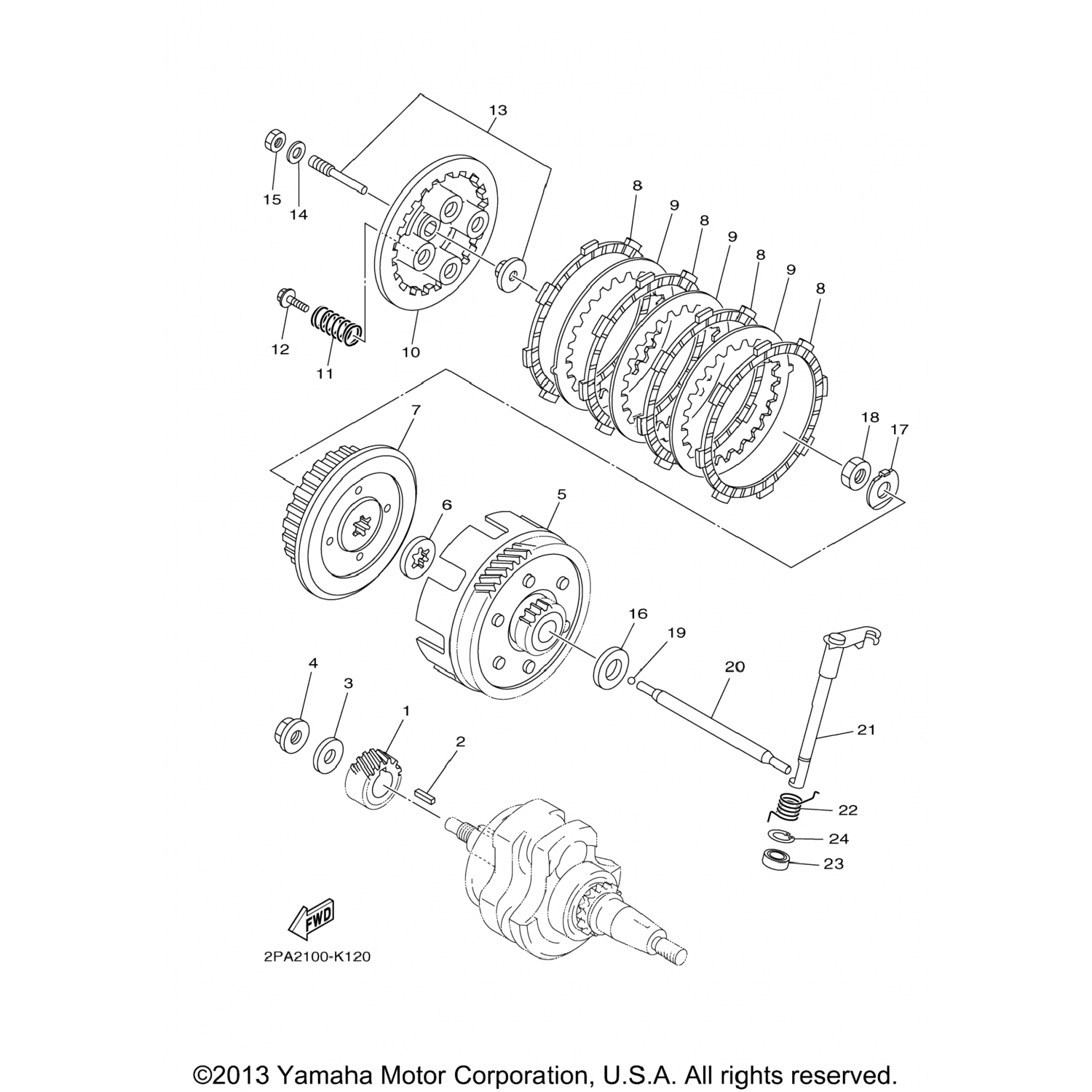 13
15
14
8
9
8
9
8
9
8
12
11
10
7
18
17
6
5
16
19
20
4
3
1
2
21
22
24
23
FWD
2PA2100-K120

©2013 Yamaha Motor Corporation, U.S.A. All rights reserved.