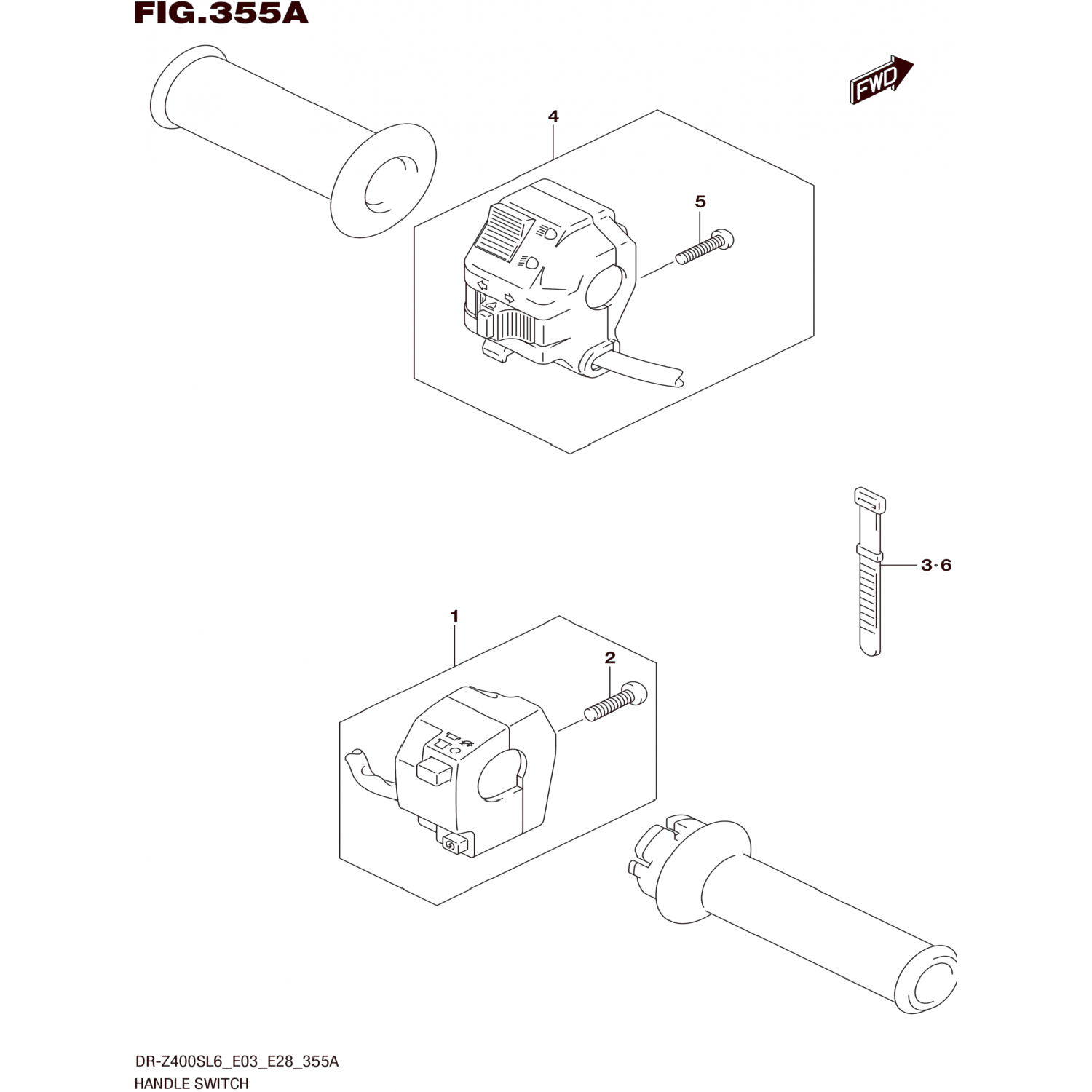 FIG.355A

FWD

4

5

3·6

1

2

DR-Z400SL6_E03_E28_355A
HANDLE SWITCH