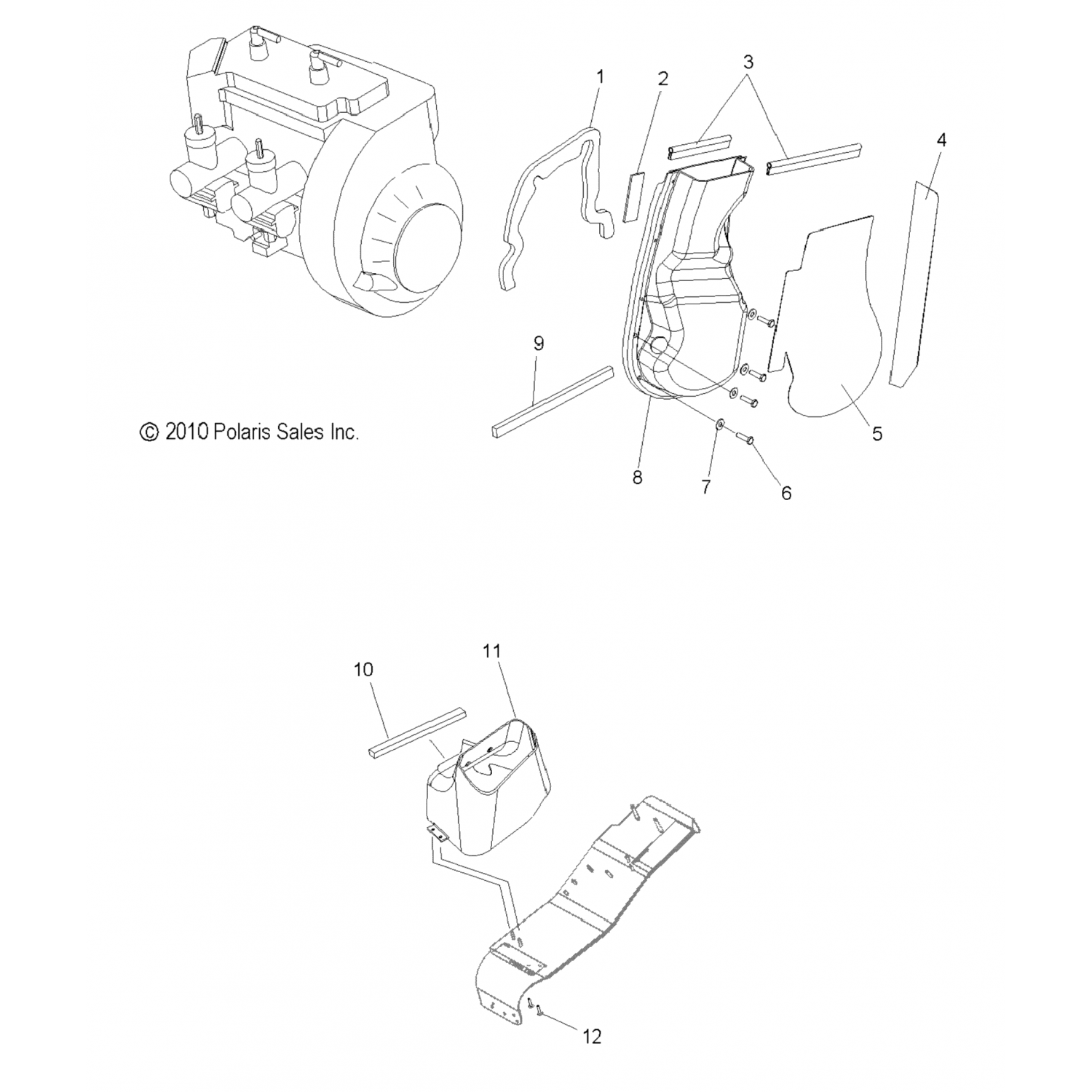 1
2
3
4
9
© 2010 Polaris Sales Inc.
5
8
7
6
10
11
12