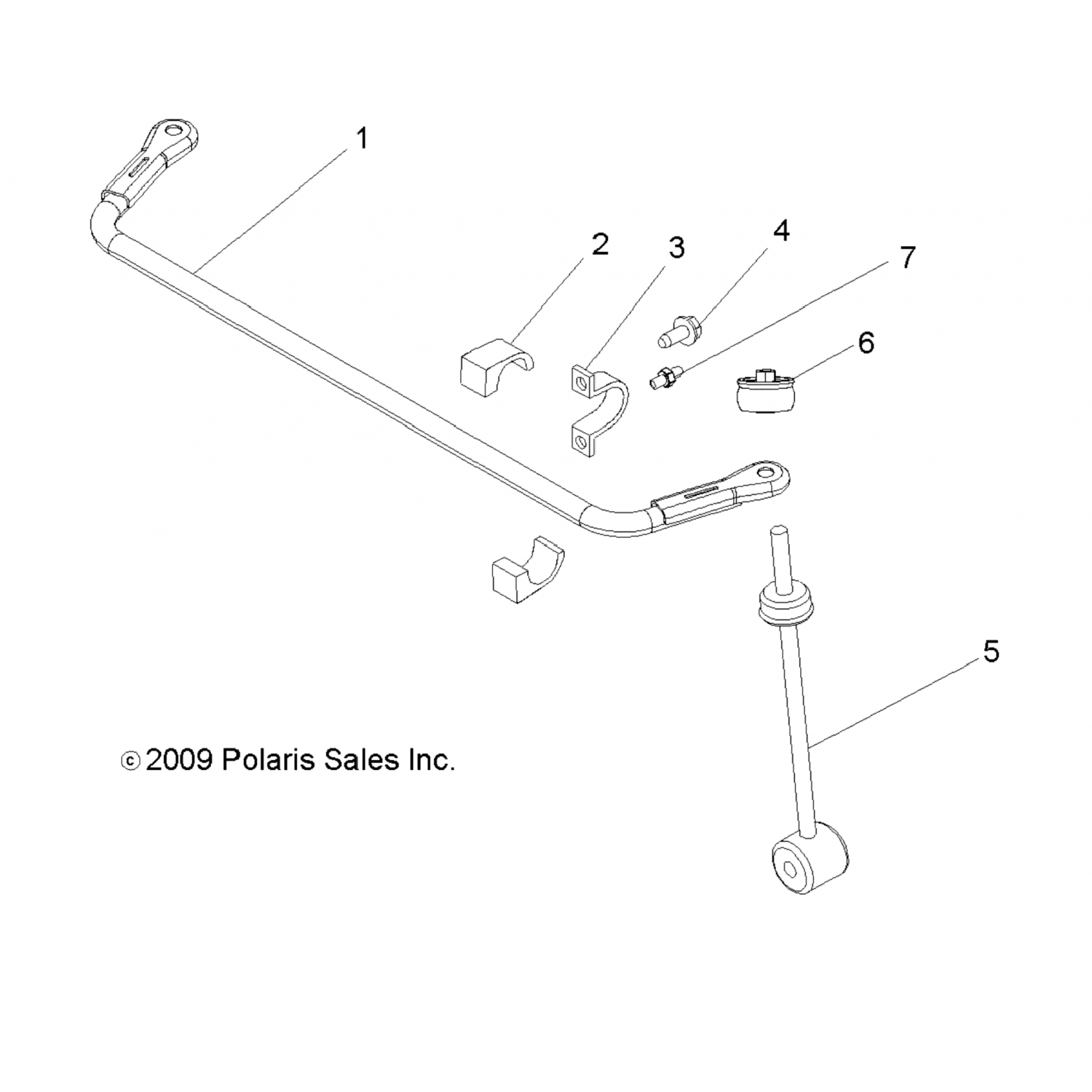 1

2

3

4

7

6

5

© 2009 Polaris Sales Inc.