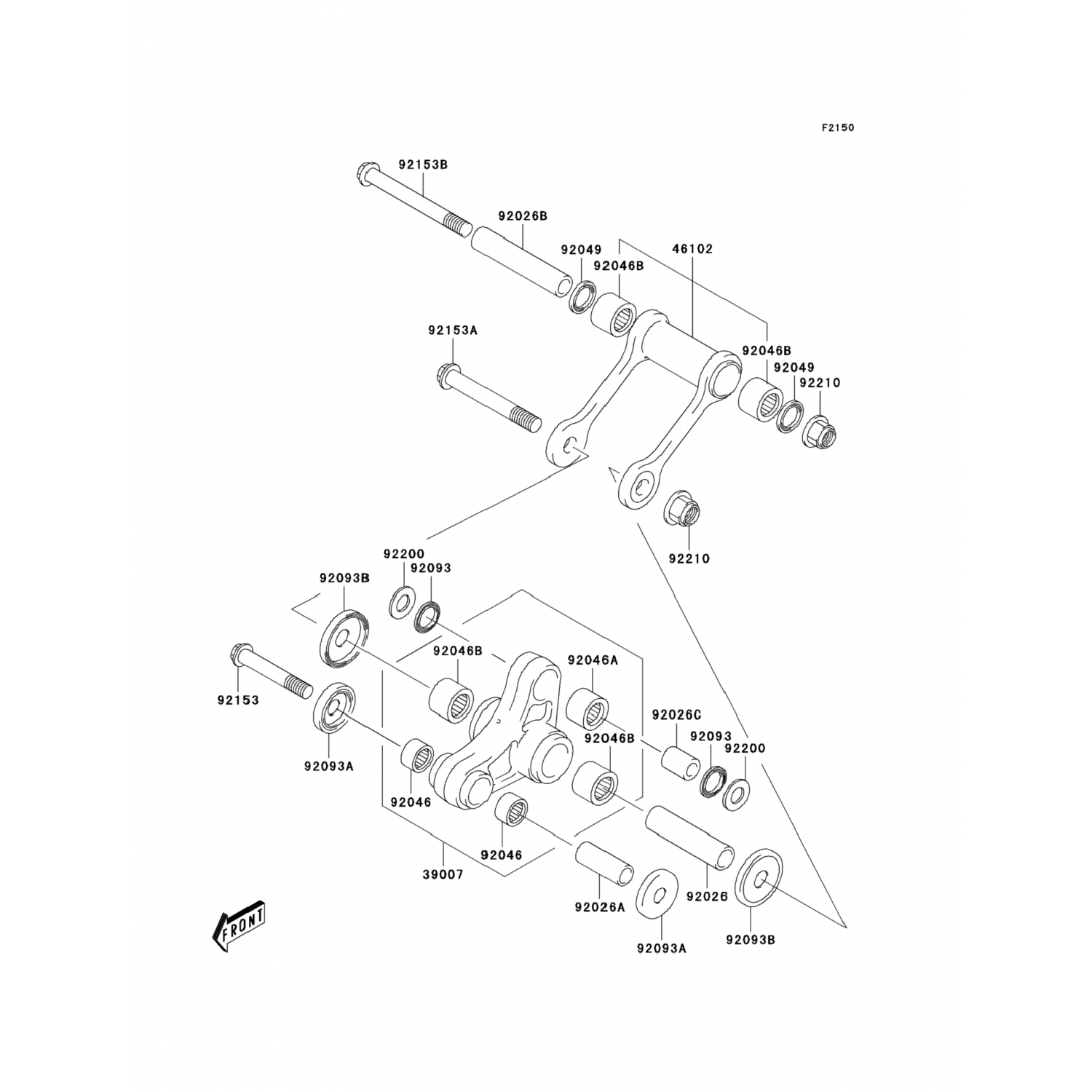 F2150

92153B
92026B
92049
92046B
46102
92153A
92046B
92049
92210
92210
92200
92093
92093B
92046B
92046A
92153
92026C
92093
92046B
92200
92093A
92046
92046
39007
92026A
92026
92093A
92093B
FRONT