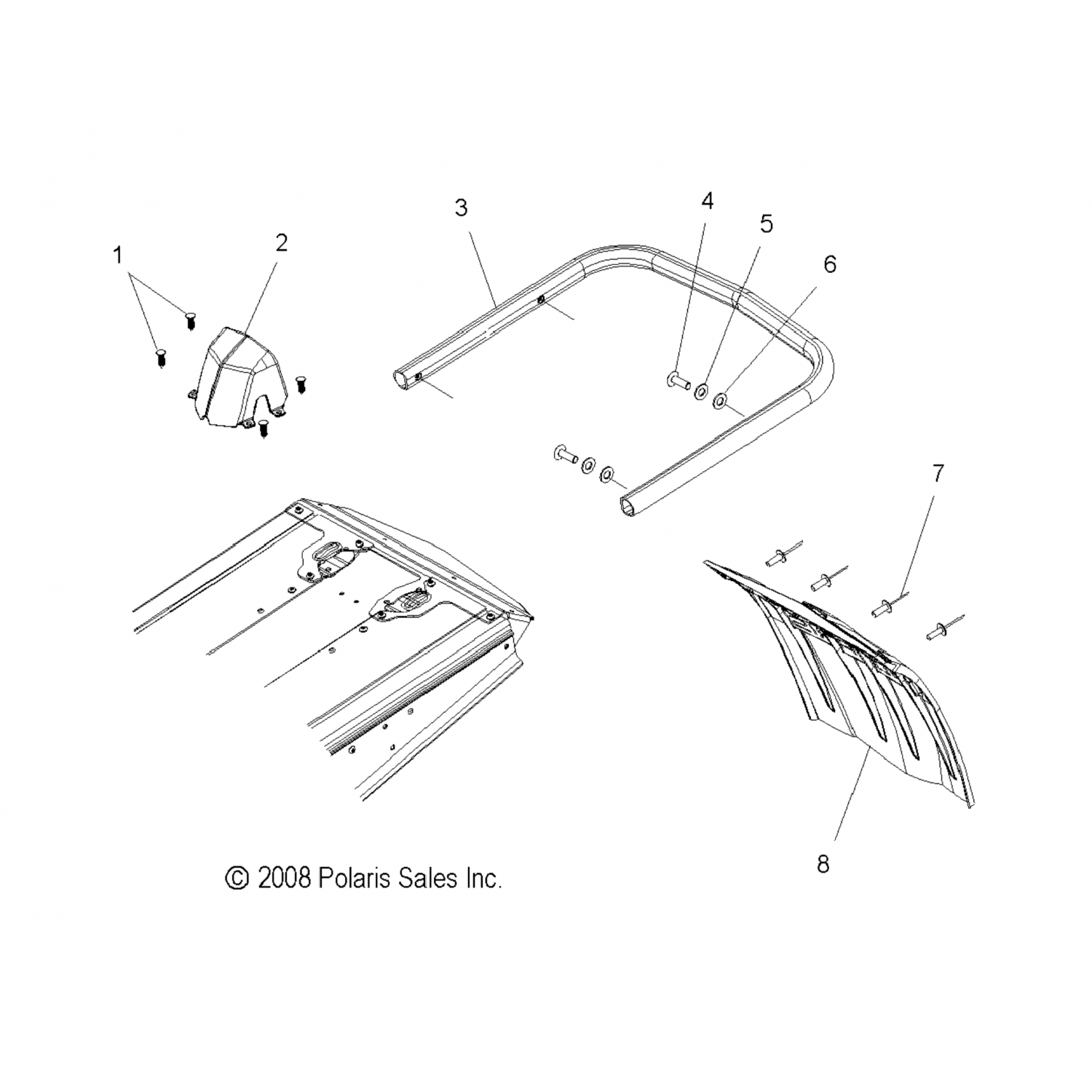 1
2
3
4
5
6
7
8

© 2008 Polaris Sales Inc.