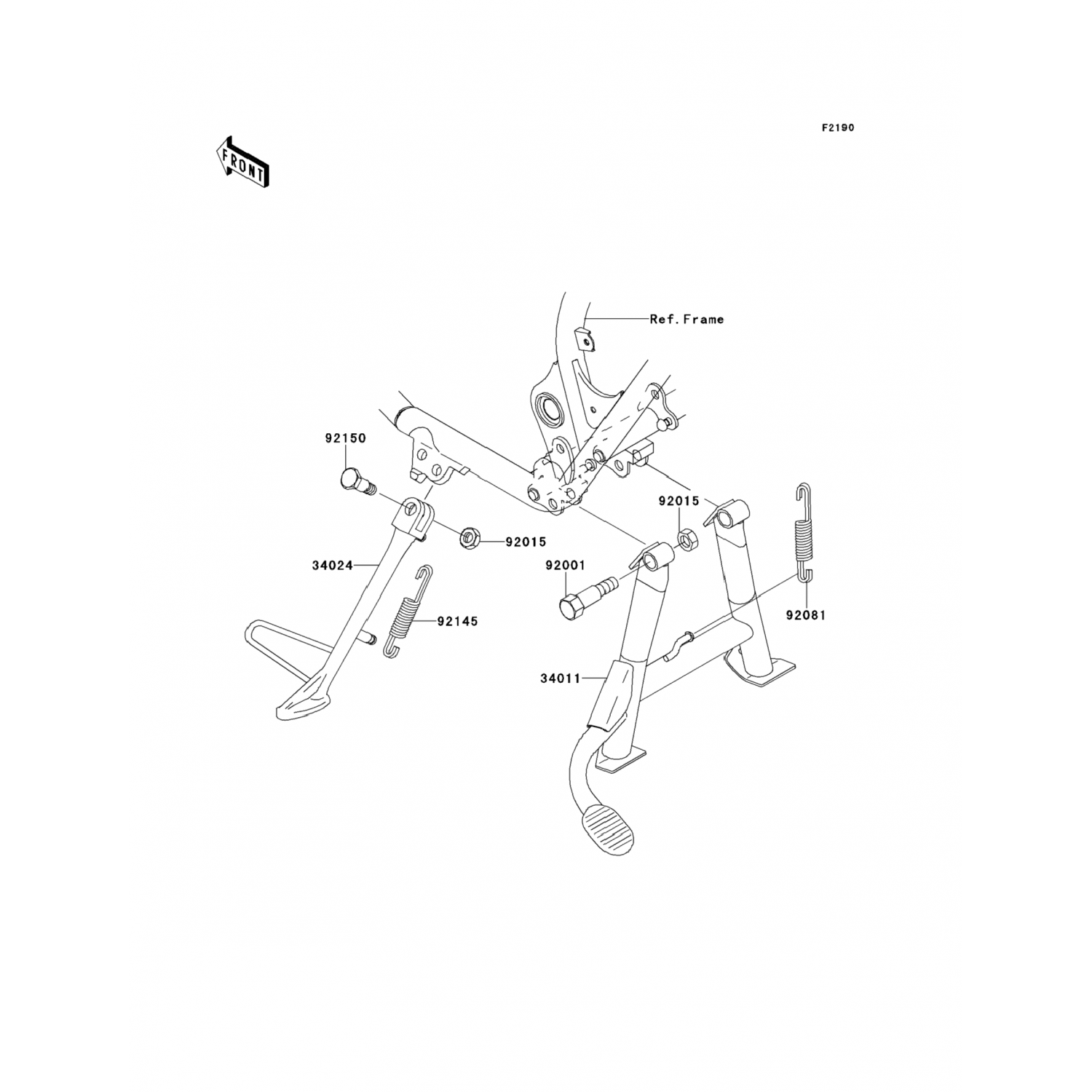 F2190

FRONT

Ref.Frame

92150

92015

92015

34024

92001

92145

92081

34011