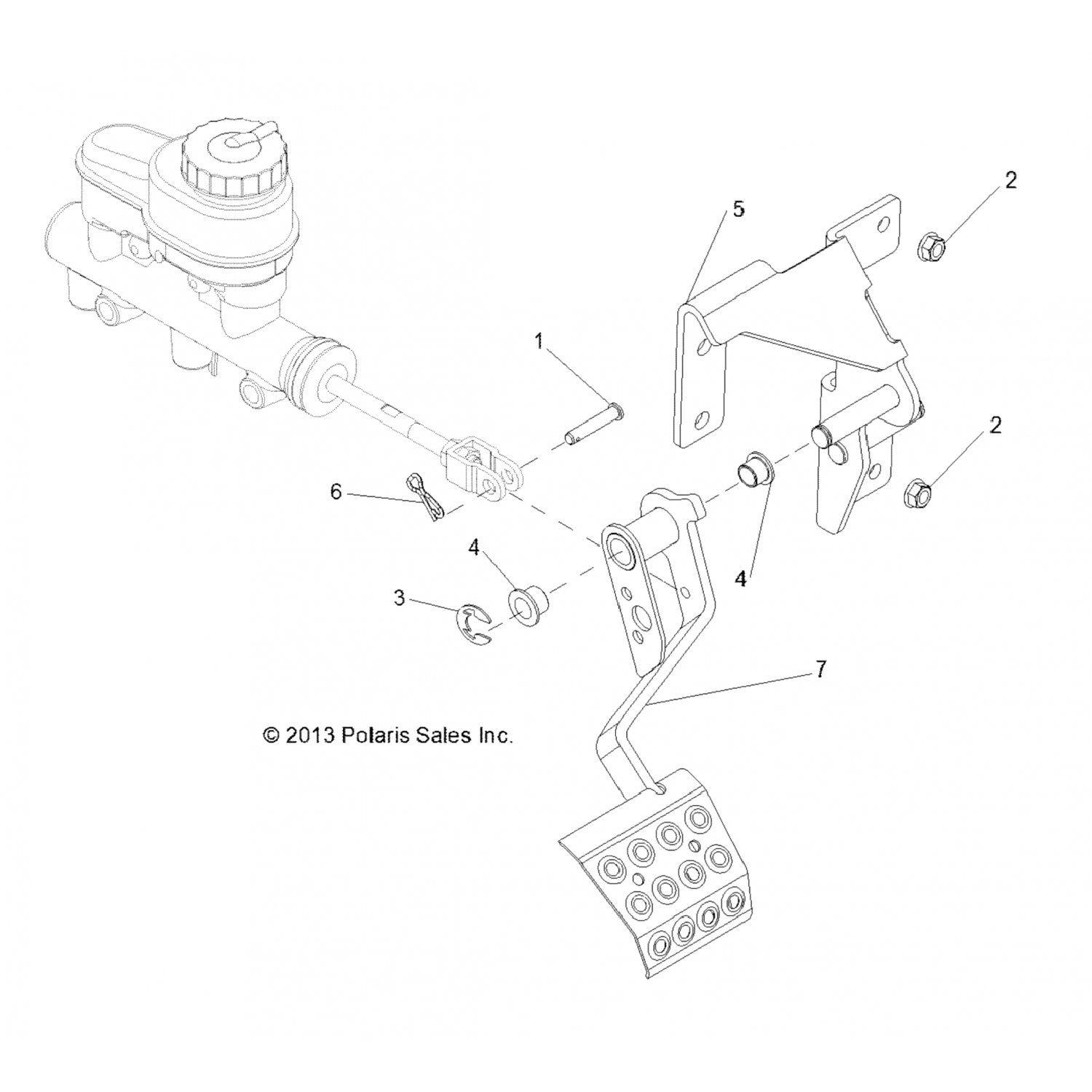 2

5

1

2

6

4

4

3

7

© 2013 Polaris Sales Inc.