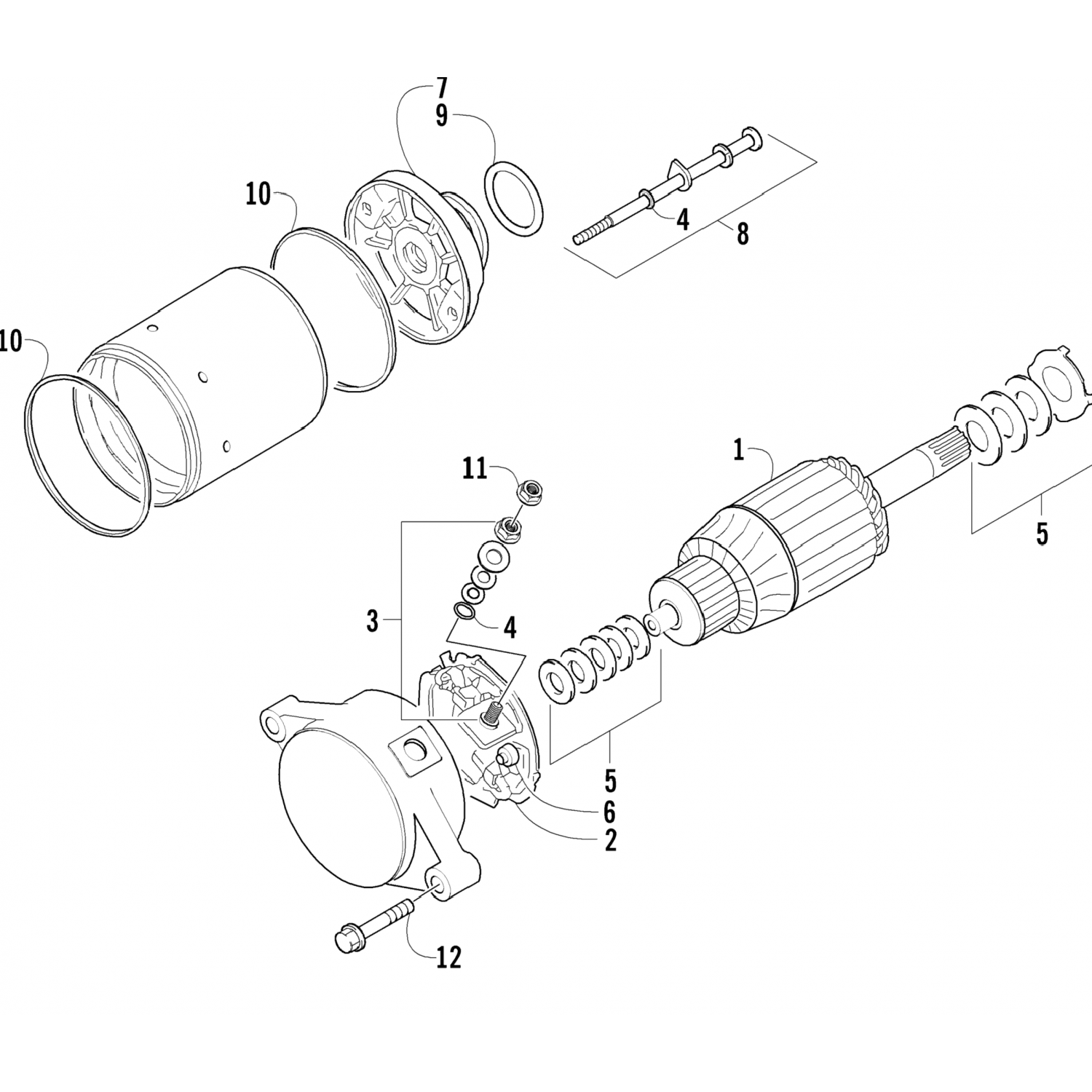 7
9
10
4
8
10
1
11
5
3
4
5
6
2
12