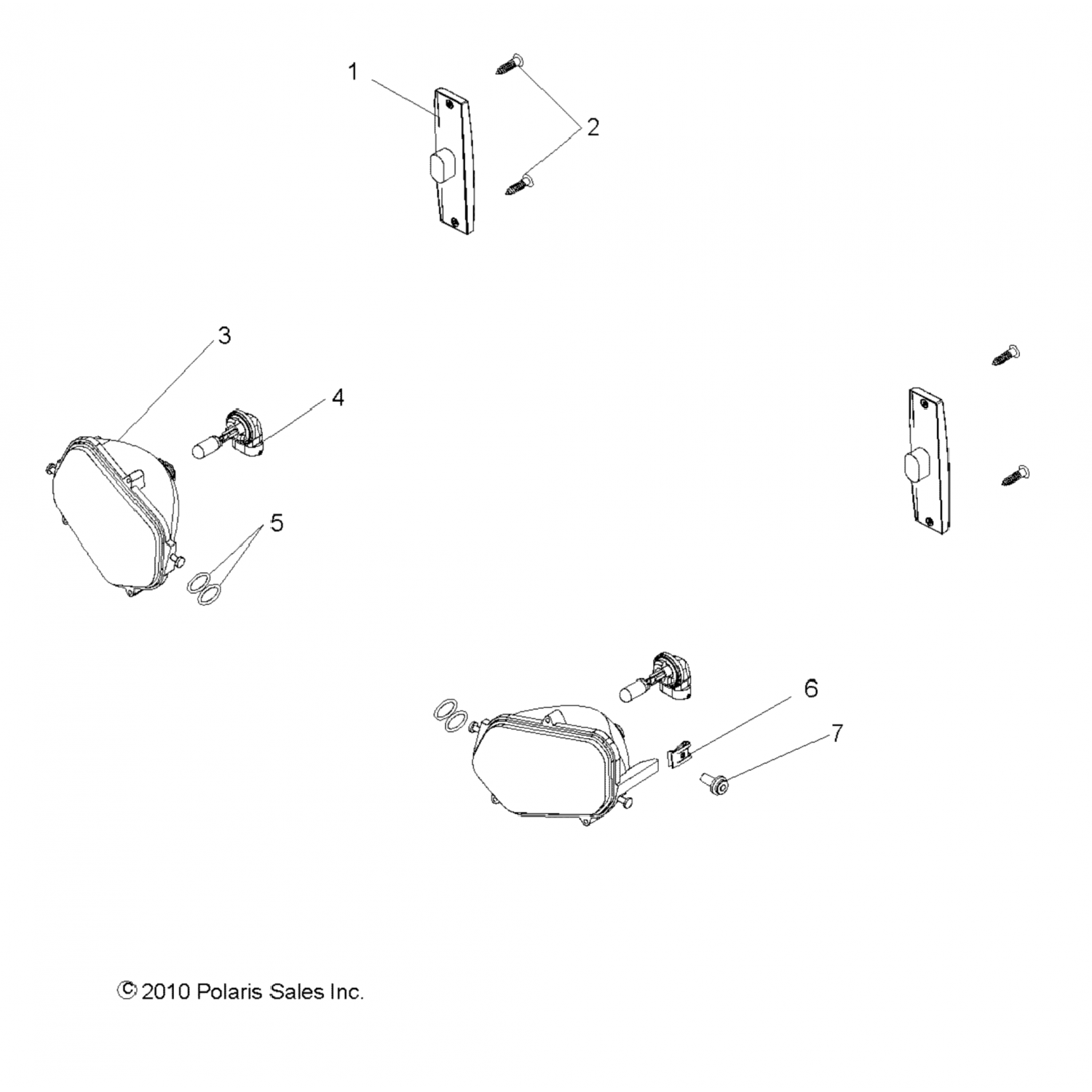 1
2
3
4
5
6
7
© 2010 Polaris Sales Inc.