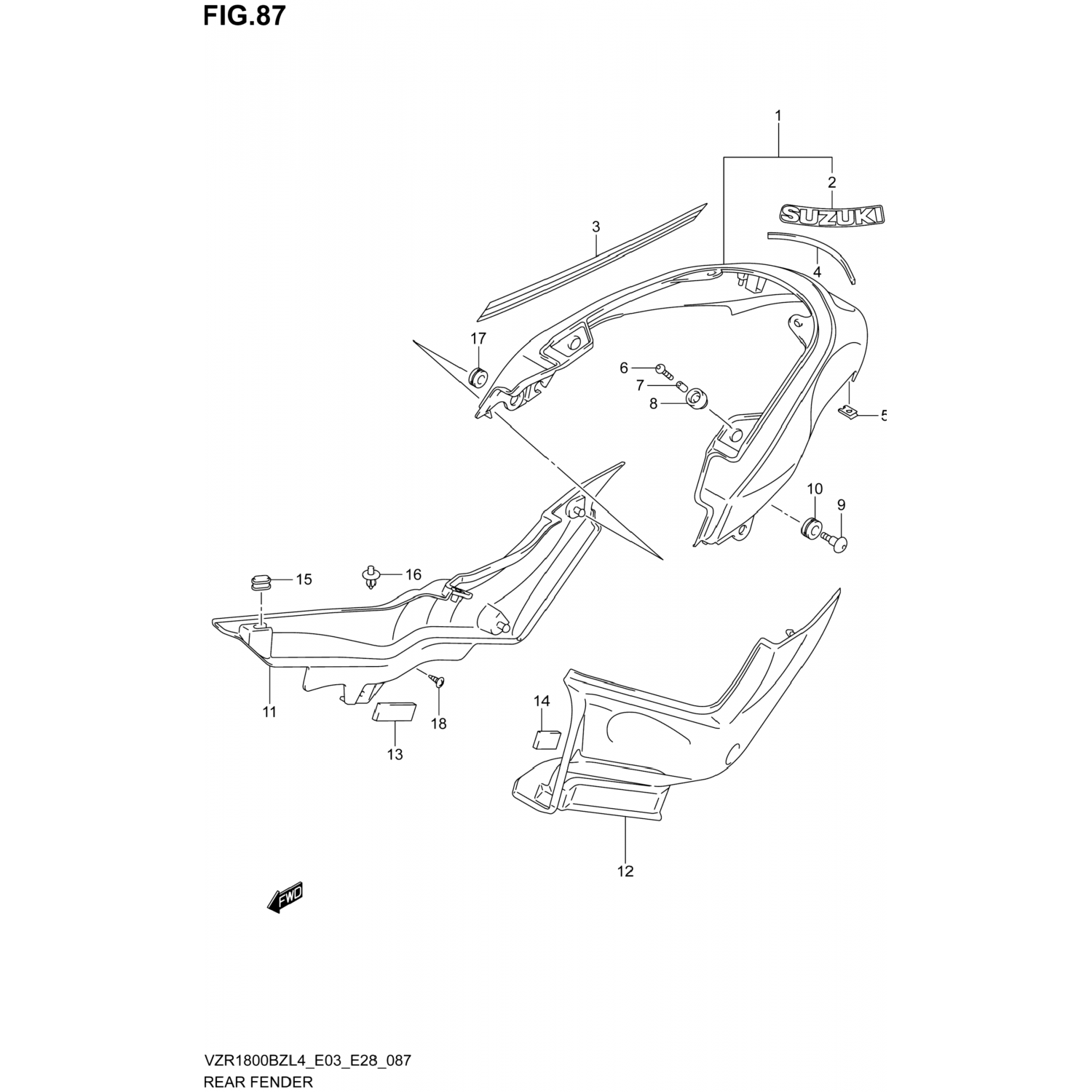 FIG.87

1
2
SUZUKI
3
4
17
6
7
8
5
10
9
15
16
11
18
13
14
12
FWD

VZR1800BZL4_E03_E28_087
REAR FENDER