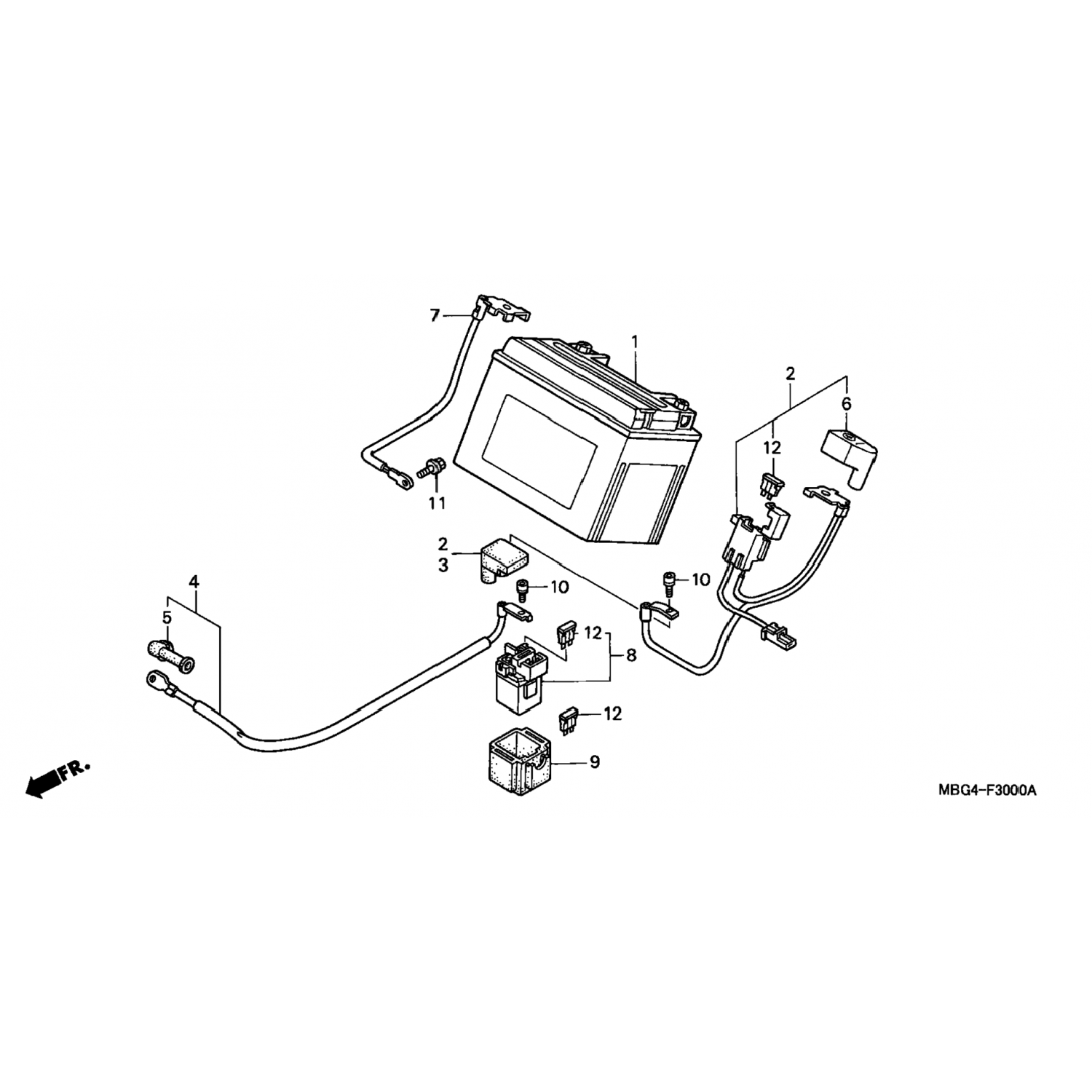 7
1
2
6
12
11
2
3
10
10
4
5
12
8
12
9
FR.
MBG4-F3000A