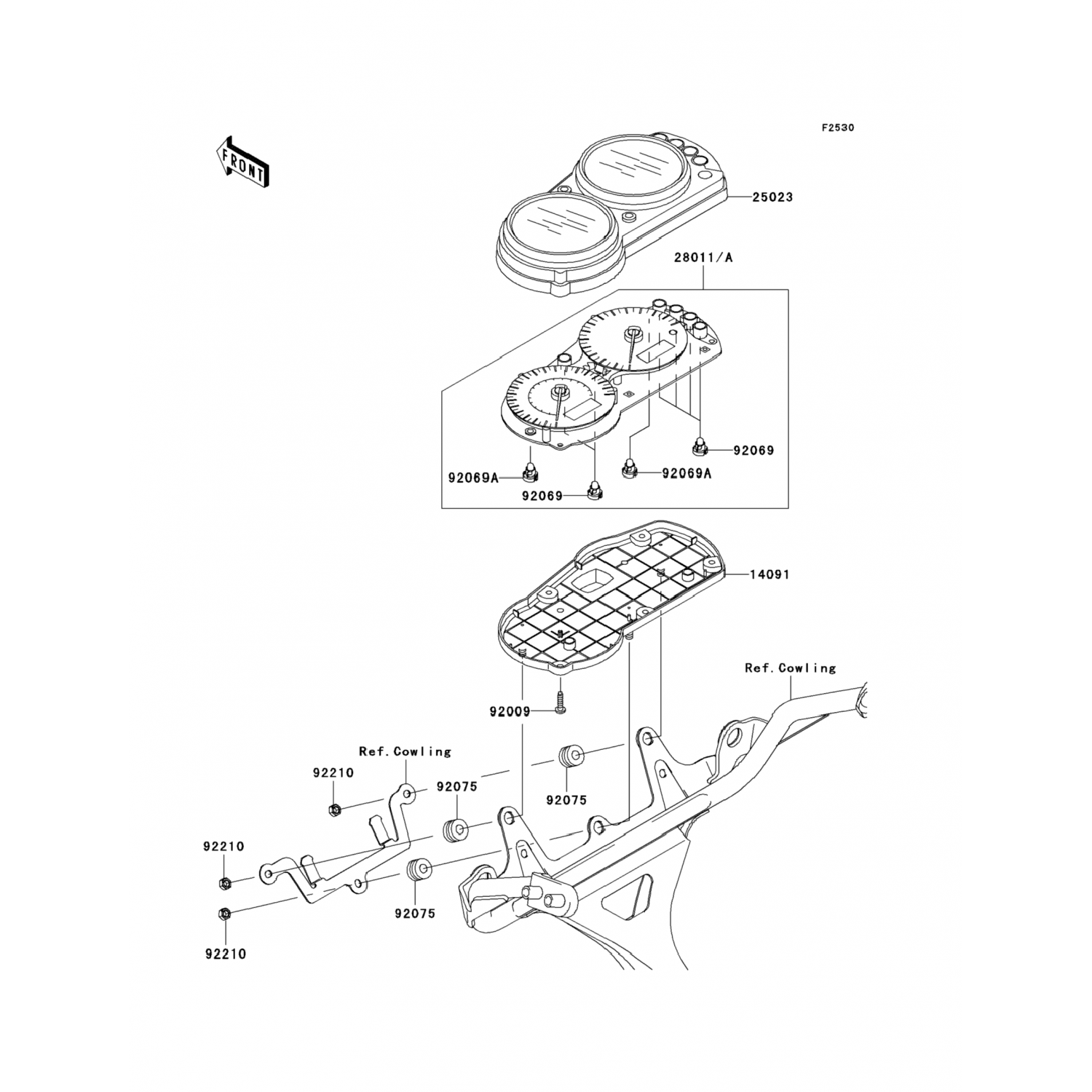 F2530

FRONT

25023

28011/A

92069

92069A

92069A

92069

14091

Ref.Cowling

92009

Ref.Cowling

92210

92075

92075

92210

92075

92210