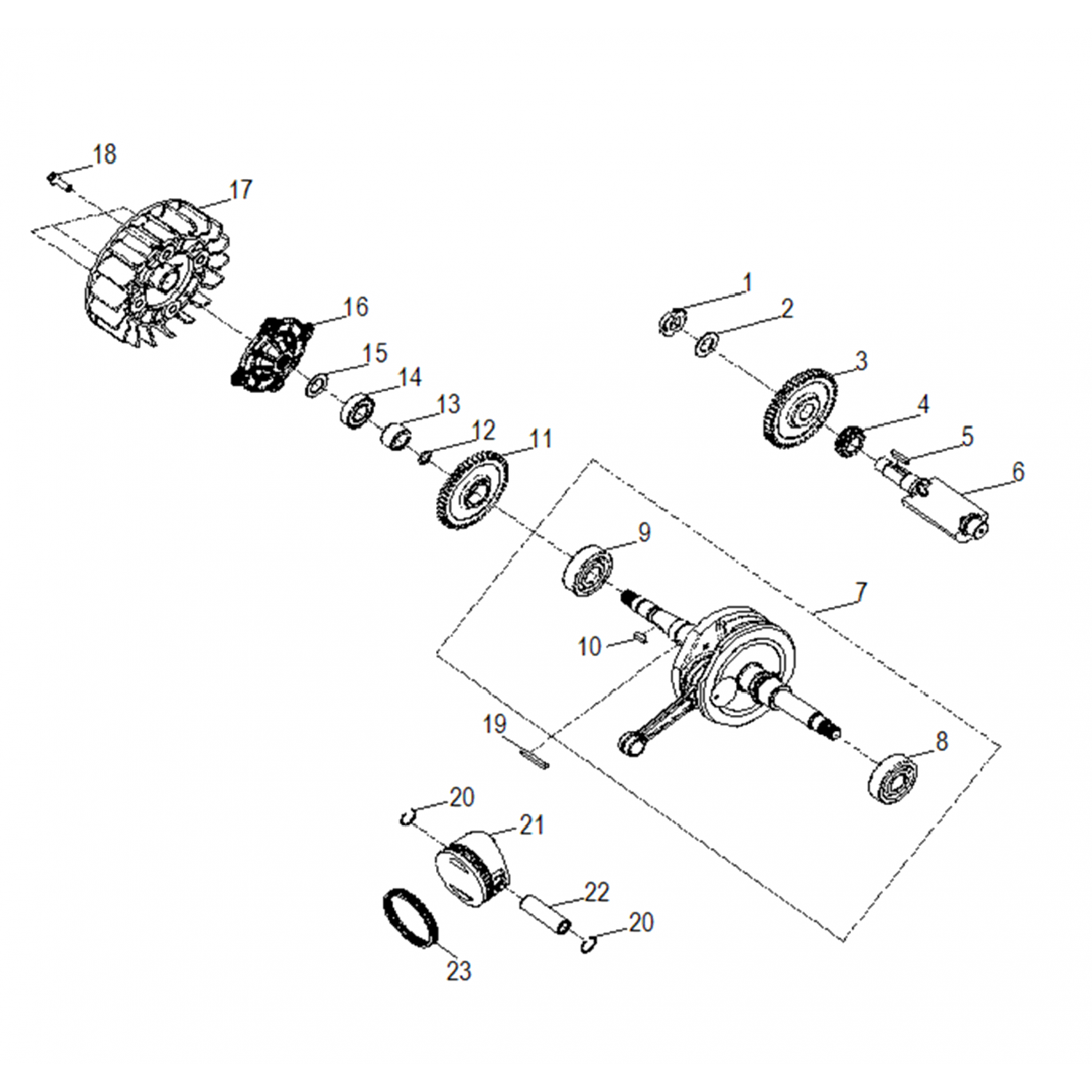 18
17
16
15
14
13
12
11
1
2
3
4
5
6
9
7
10
19
8
20
21
22
20
23