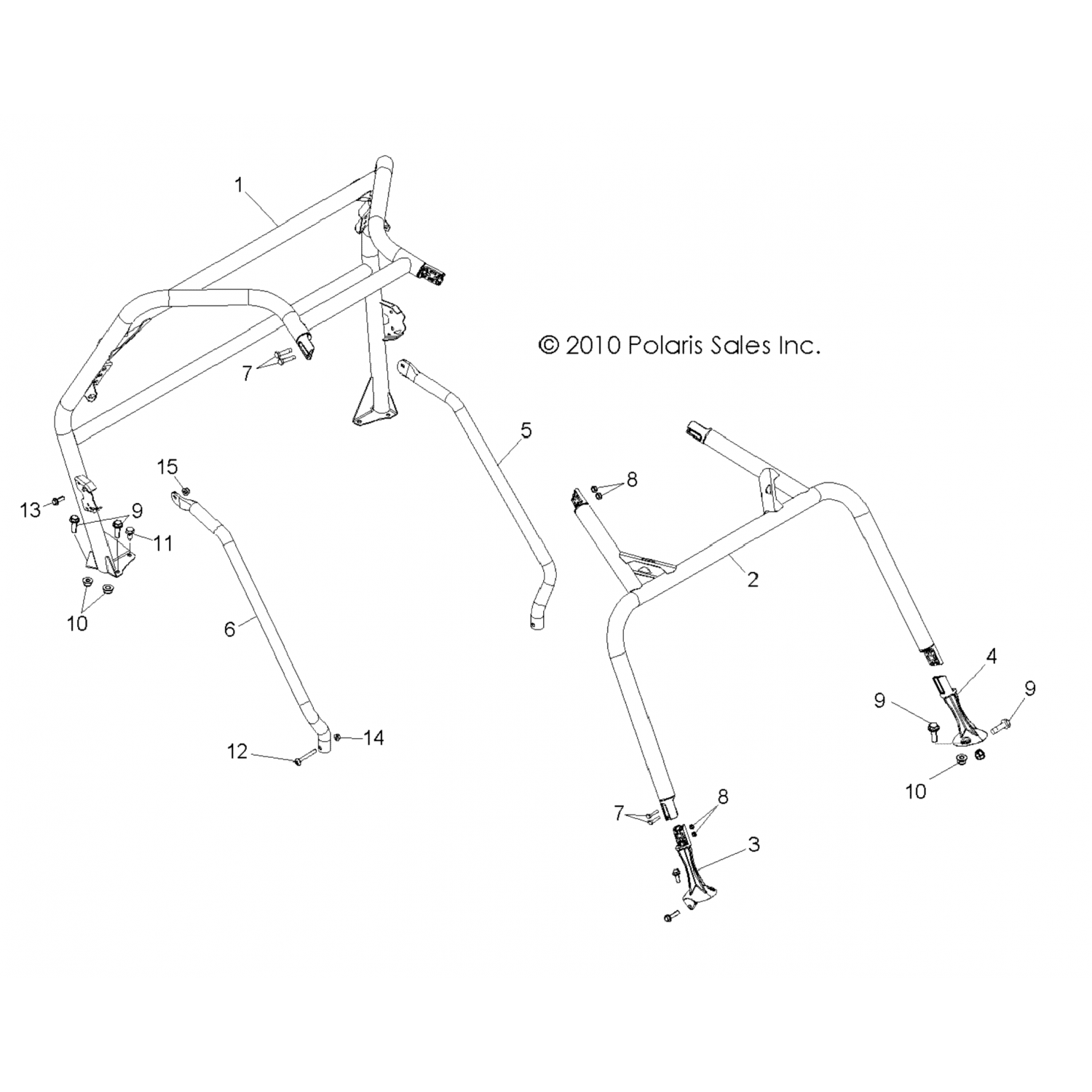 1

© 2010 Polaris Sales Inc.

7

5

15

8

13

9

11

2

10

6

4

9

9

12

14

10

7

8

3