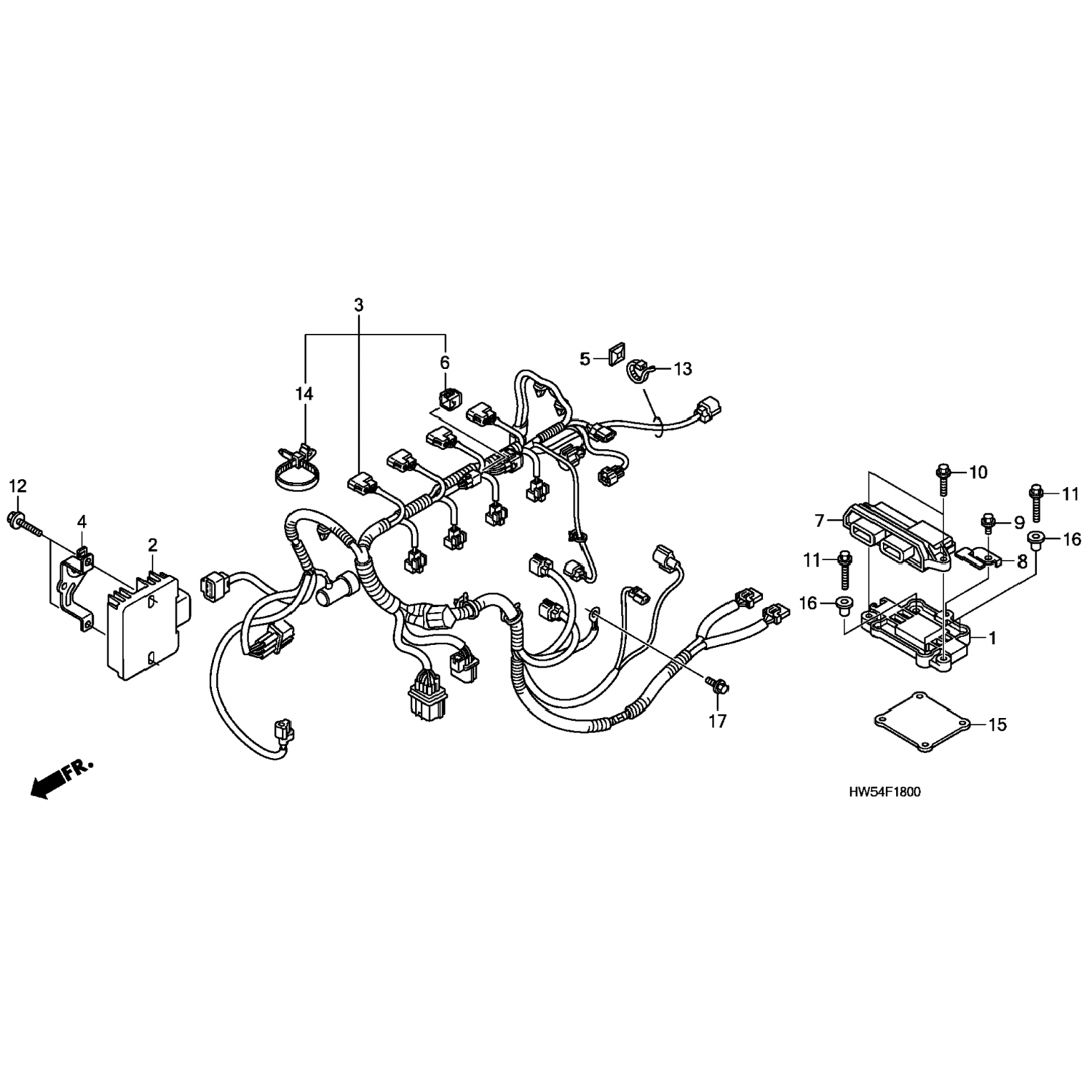 3
6
14
5
13
12
4
2
10
11
7
9
16
11
8
16
1
17
15
FR.
HW54F1800