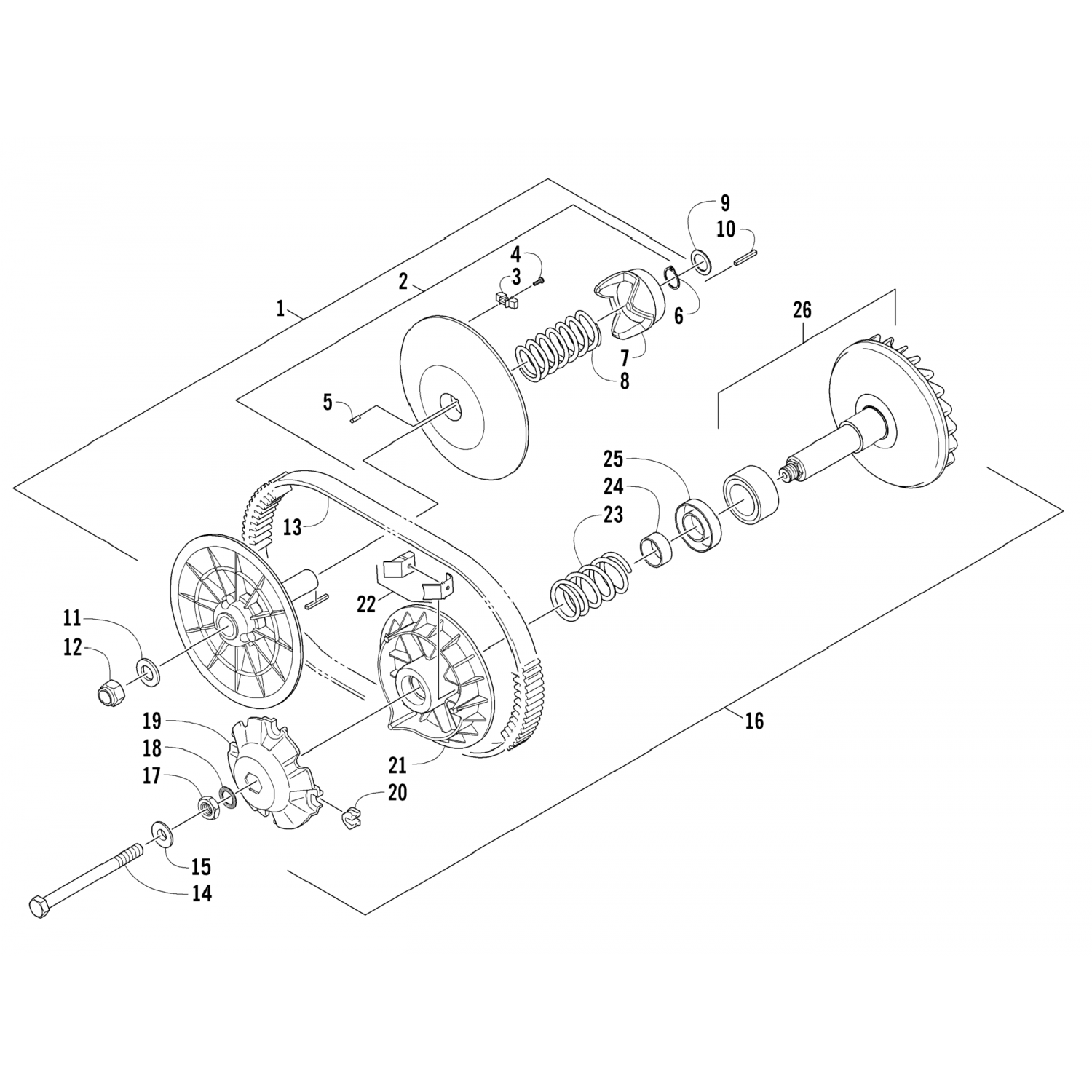 9
10
4
3
2
1
6
26
7
8
5
25
24
23
13
22
11
12
19
18
17
21
20
16
15
14