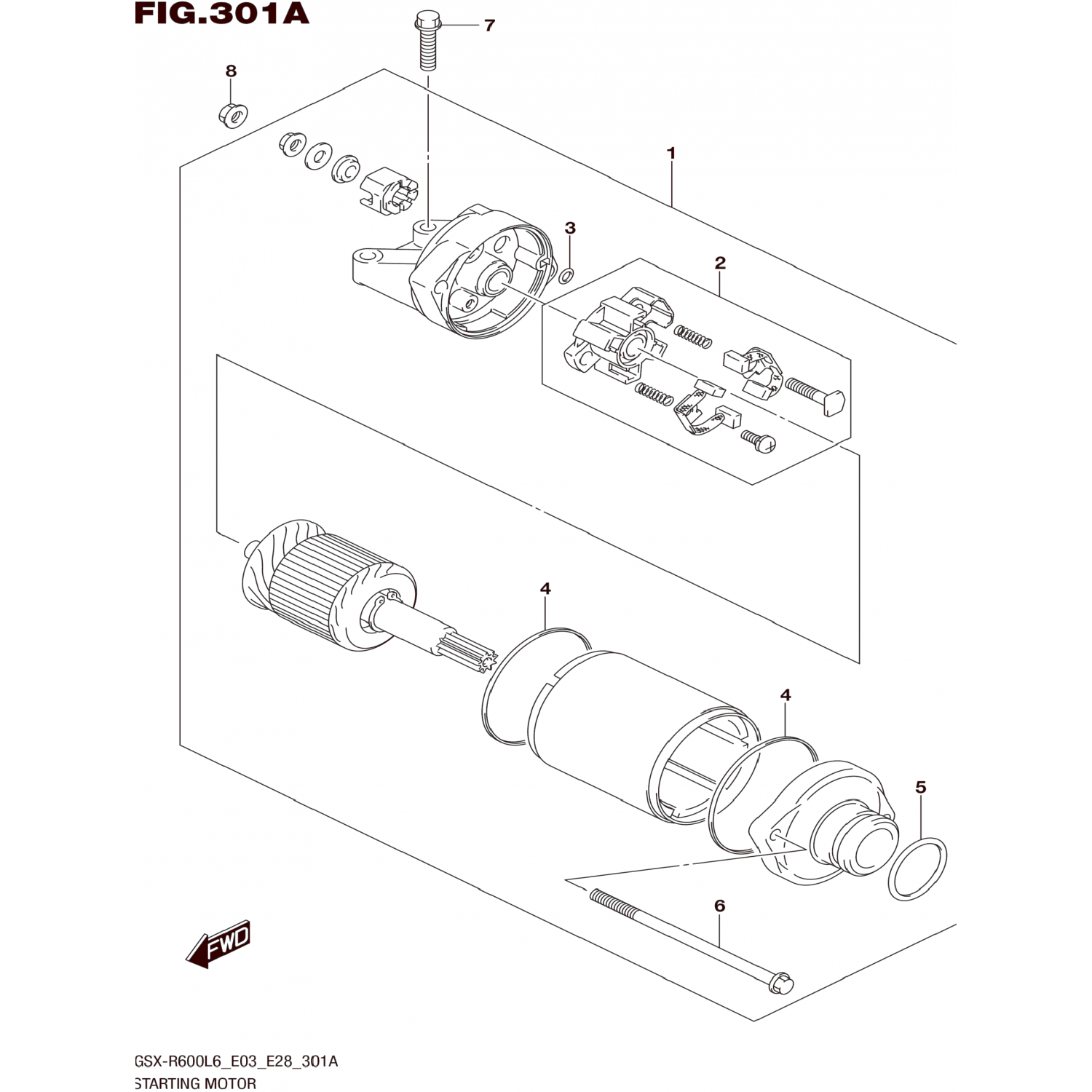 FIG.301A

7

8

1

3

2

4

4

5

6

FWD

GSX-R600L6_E03_E28_301A
STARTING MOTOR