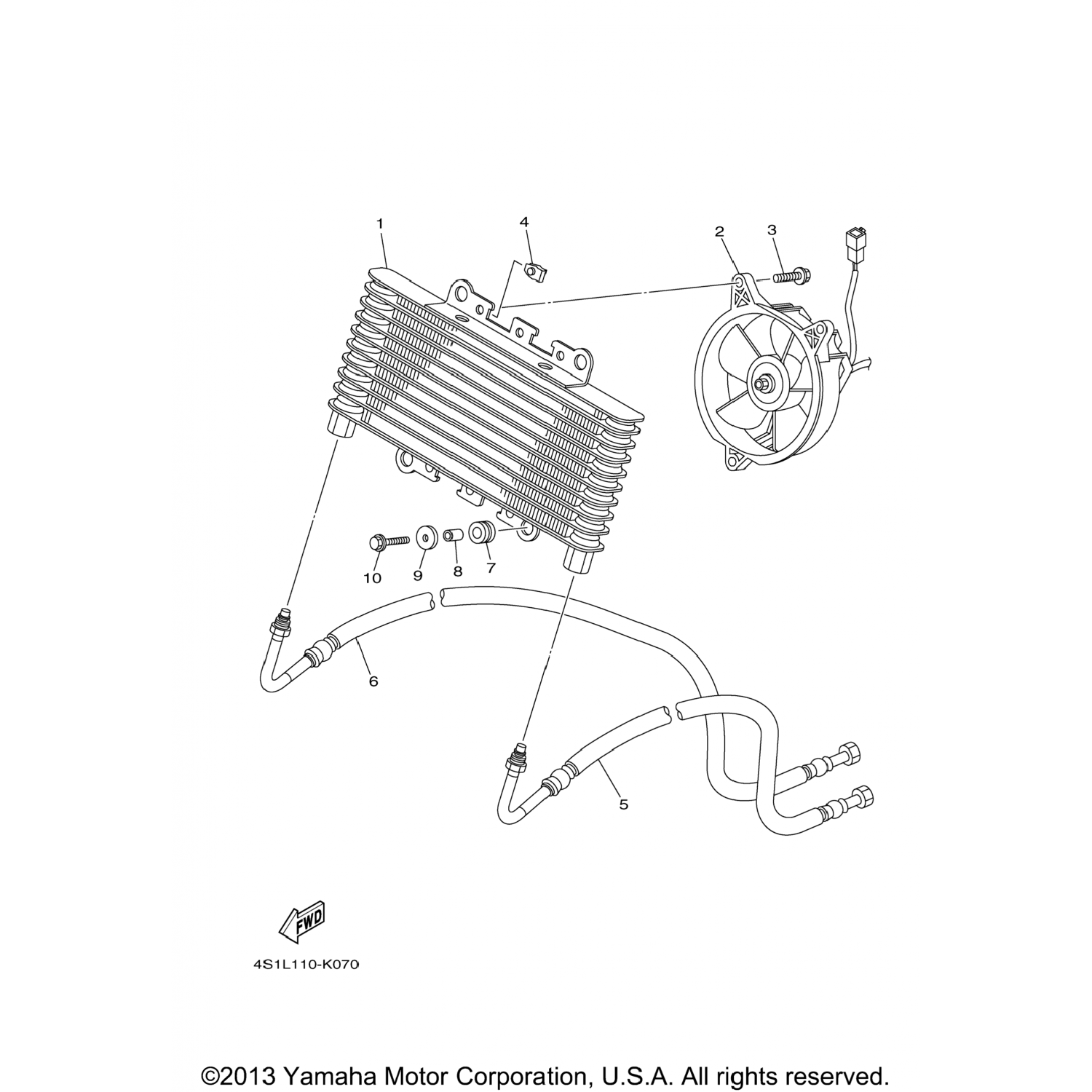 1
4
2
3
10
9
8
7
6
5
FWD
4S1L110-K070
©2013 Yamaha Motor Corporation, U.S.A. All rights reserved.