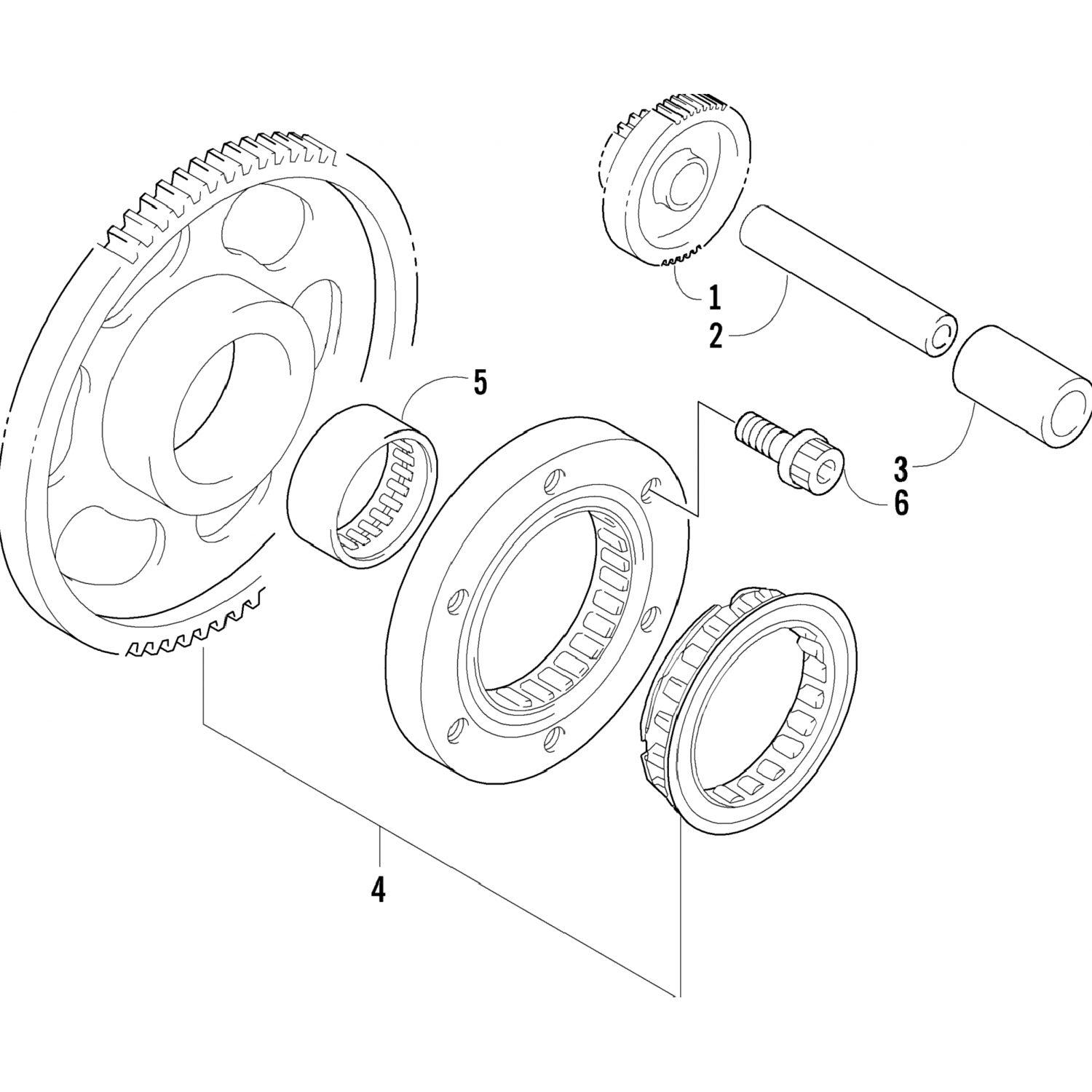 1
2
5
3
6
4