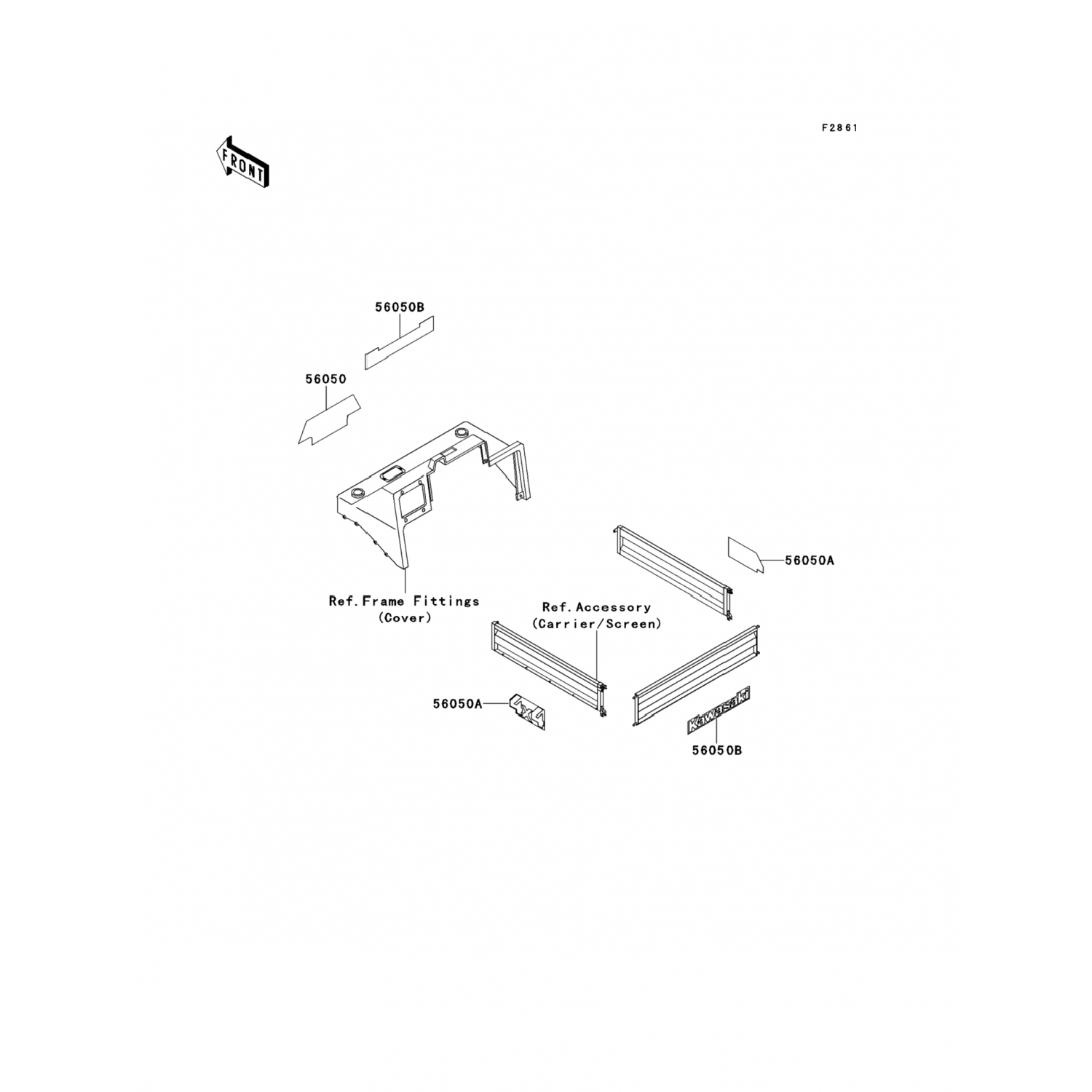 F2861

FRONT

56050B

56050

56050A

Ref.Frame Fittings
(Cover)

Ref.Accessory
(Carrier/Screen)

56050A

4x4

Kawasaki

56050B