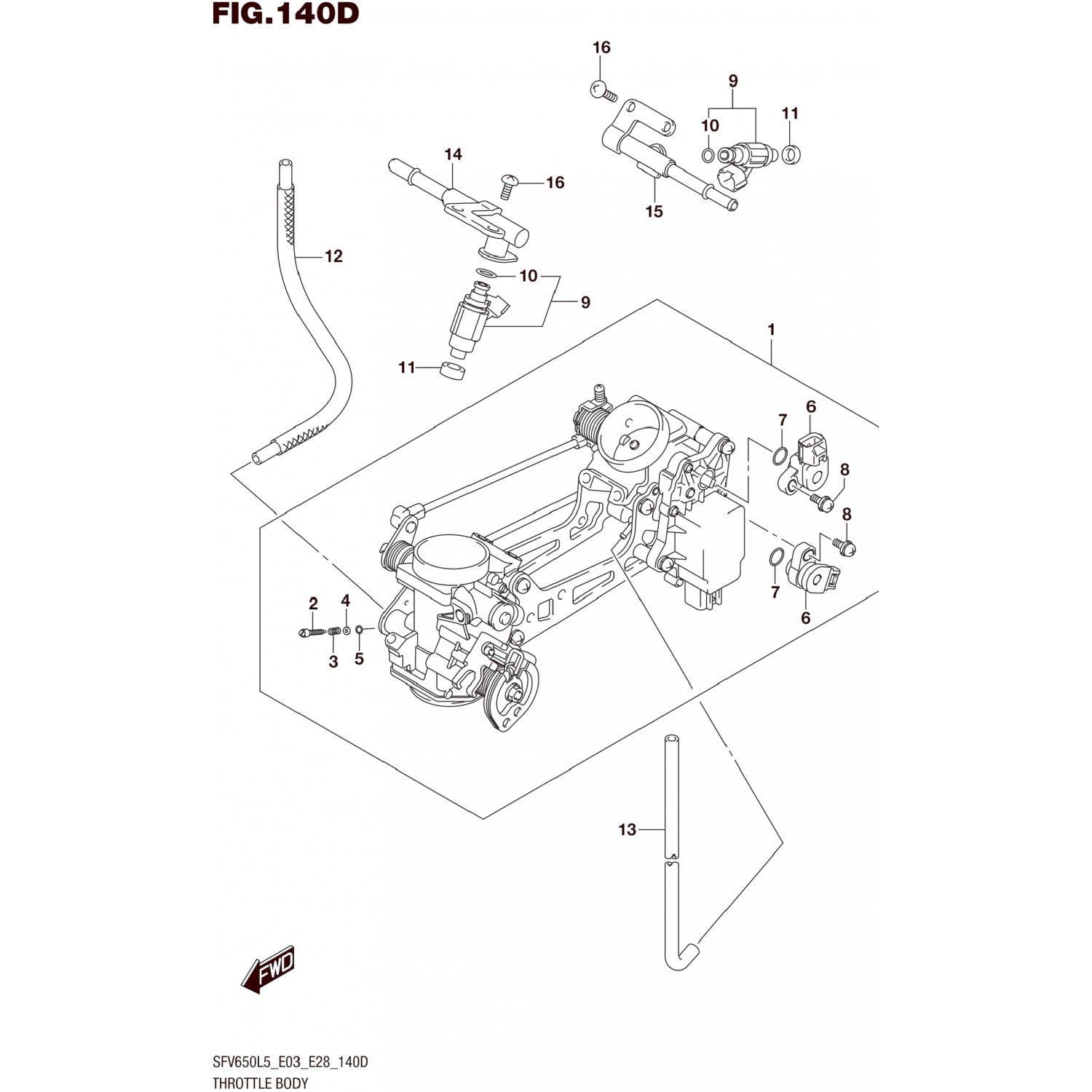 FIG.140D

16
9
10
11
14
16
15
12
10
9
11
1
7
6
8
8
7
6
2
4
3
5
13

FWD

SFV650L5_E03_E28_140D
THROTTLE BODY