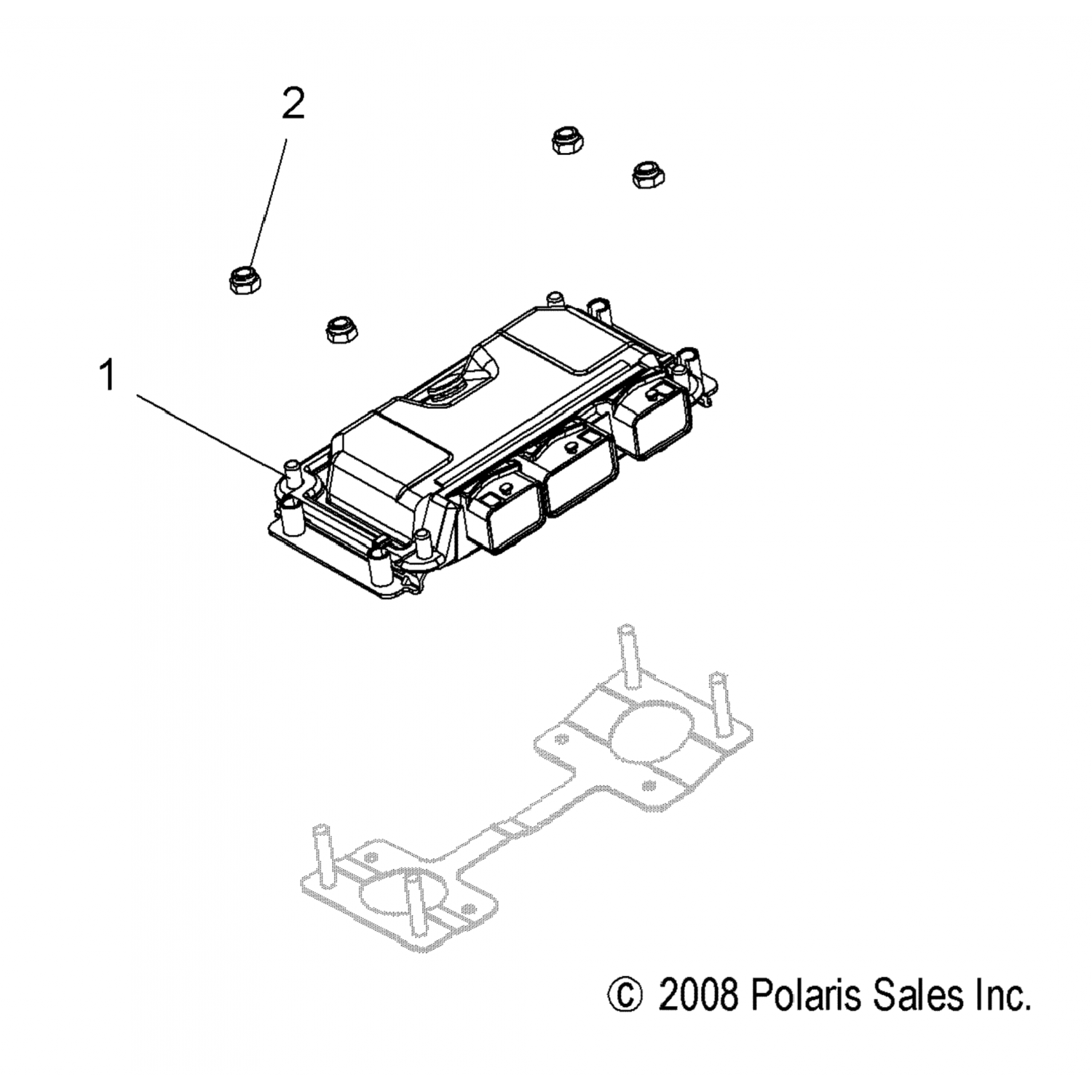 2

1

© 2008 Polaris Sales Inc.