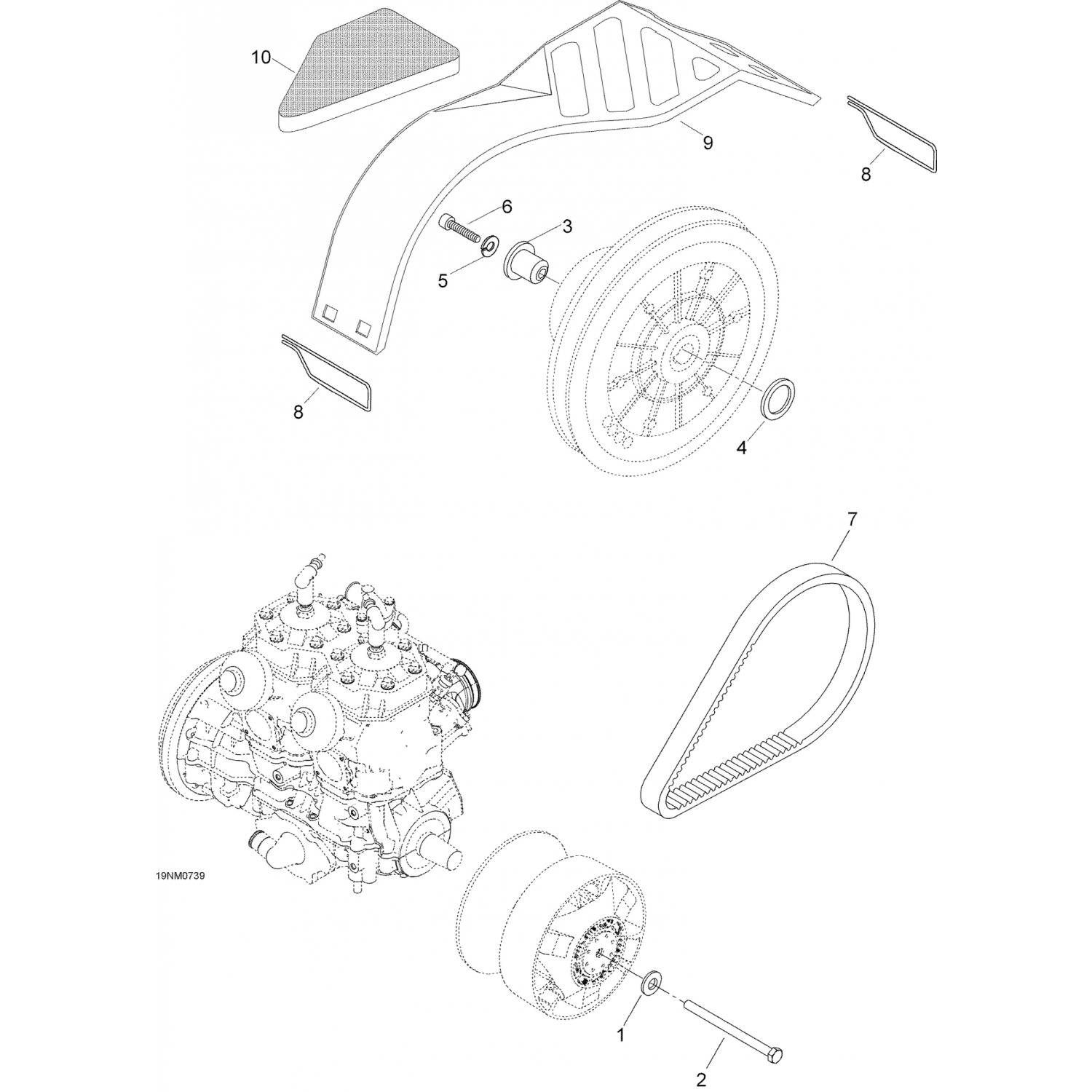 10
9
8
6
3
5
8
4
7
19NM0739
1
2