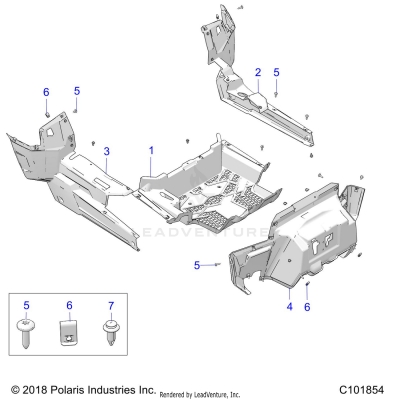 2
5
6
5
3
1
LEADVENTURE
5
4
6
5
6
7
© 2018 Polaris Industries Inc. Rendered by LeadVenture, Inc.
C101854