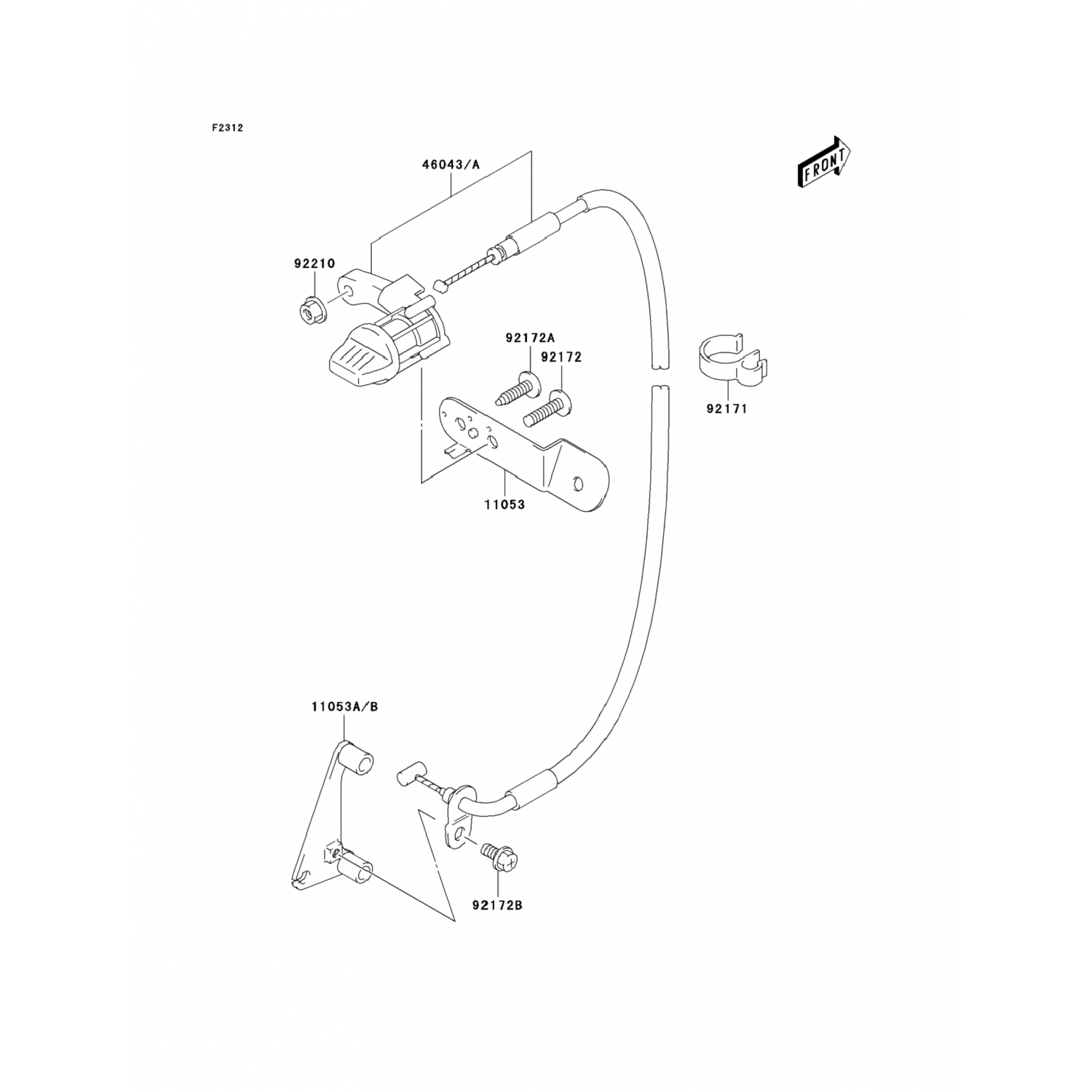 F2312

FRONT

46043/A

92210

92172A

92172

92171

11053

11053A/B

92172B