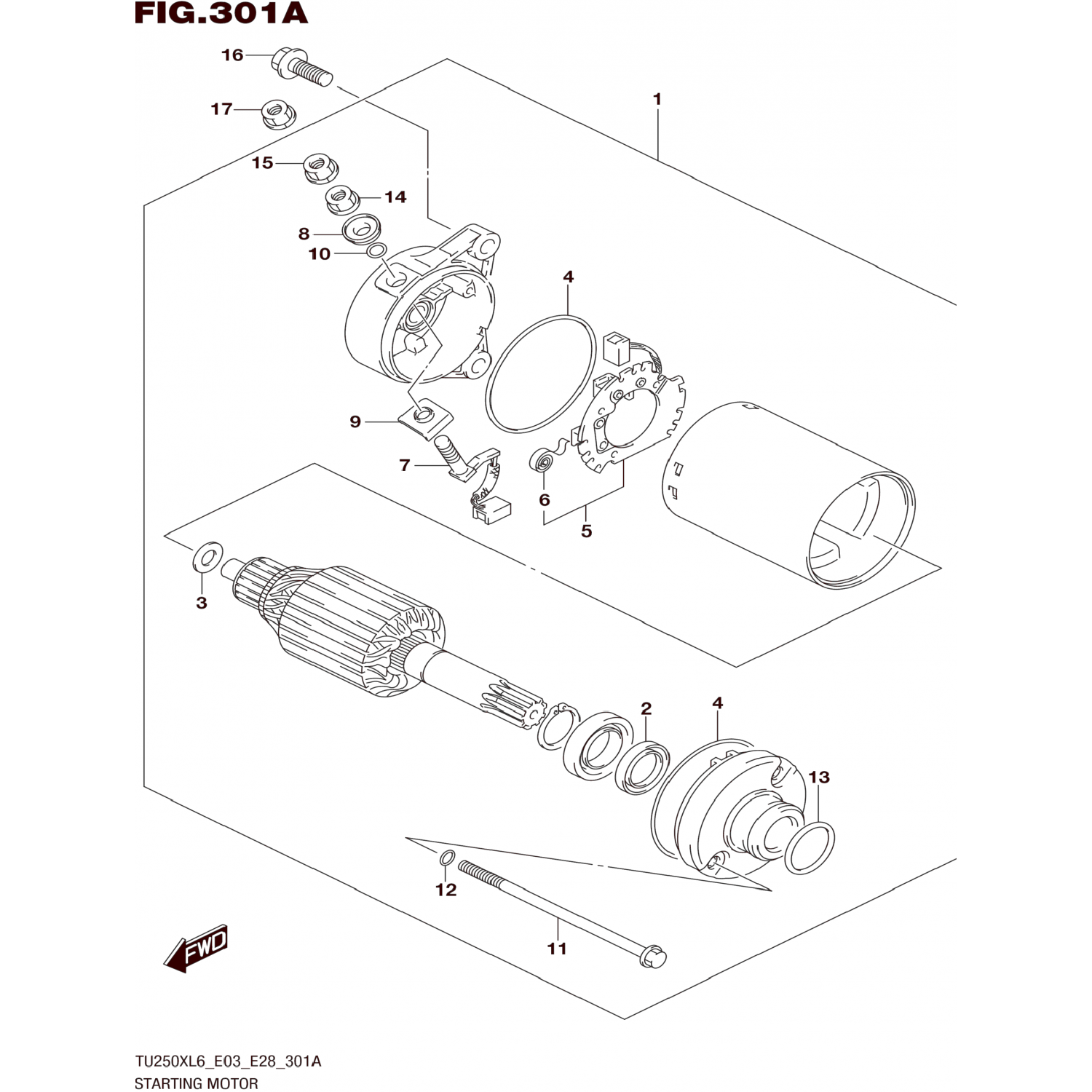 FIG.301A

16
17
1
15
14
8
10
4
9
7
6
5
3
2
4
13
12
11
FWD

TU250XL6_E03_E28_301A
STARTING MOTOR