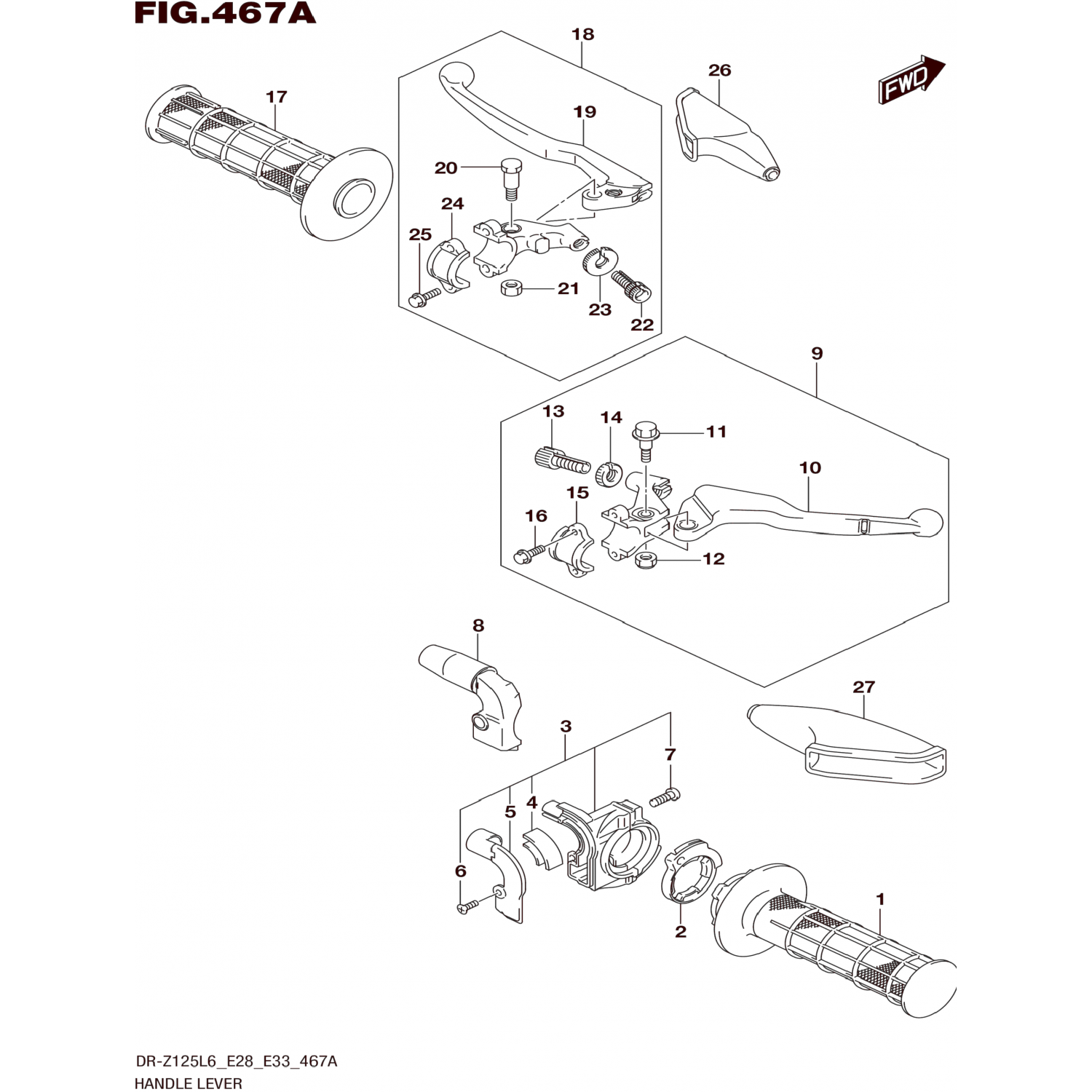 FIG.467A

18
26
FWD
17
19
20
24
25
21
23
22
9
13
14
11
10
15
16
12
8
27
3
7
5
4
6
2
1

DR-Z125L6_E28_E33_467A
HANDLE LEVER