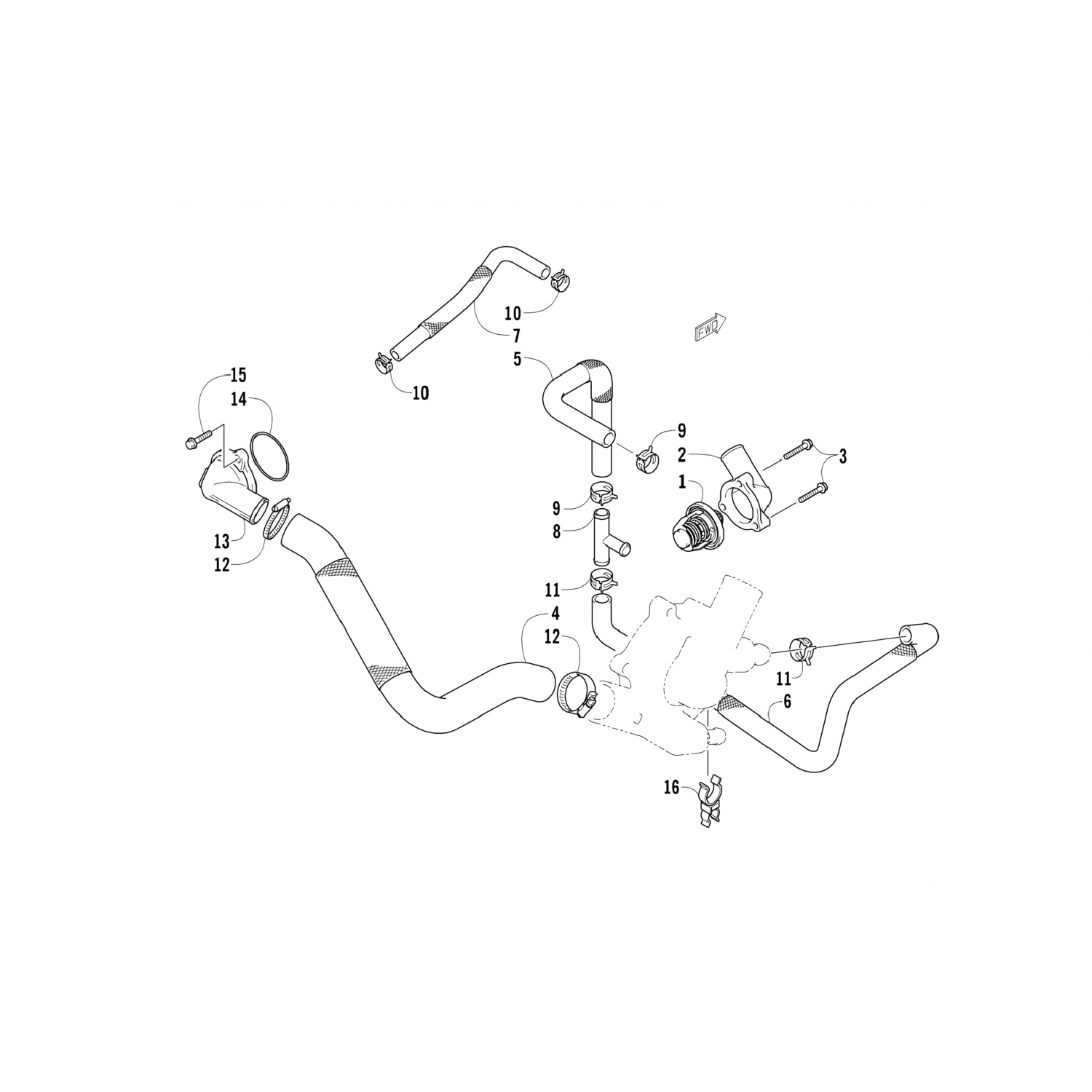 10
7
FWD
5
10
15
14
9
2
3
1
9
8
13
12
11
4
12
11
6
16