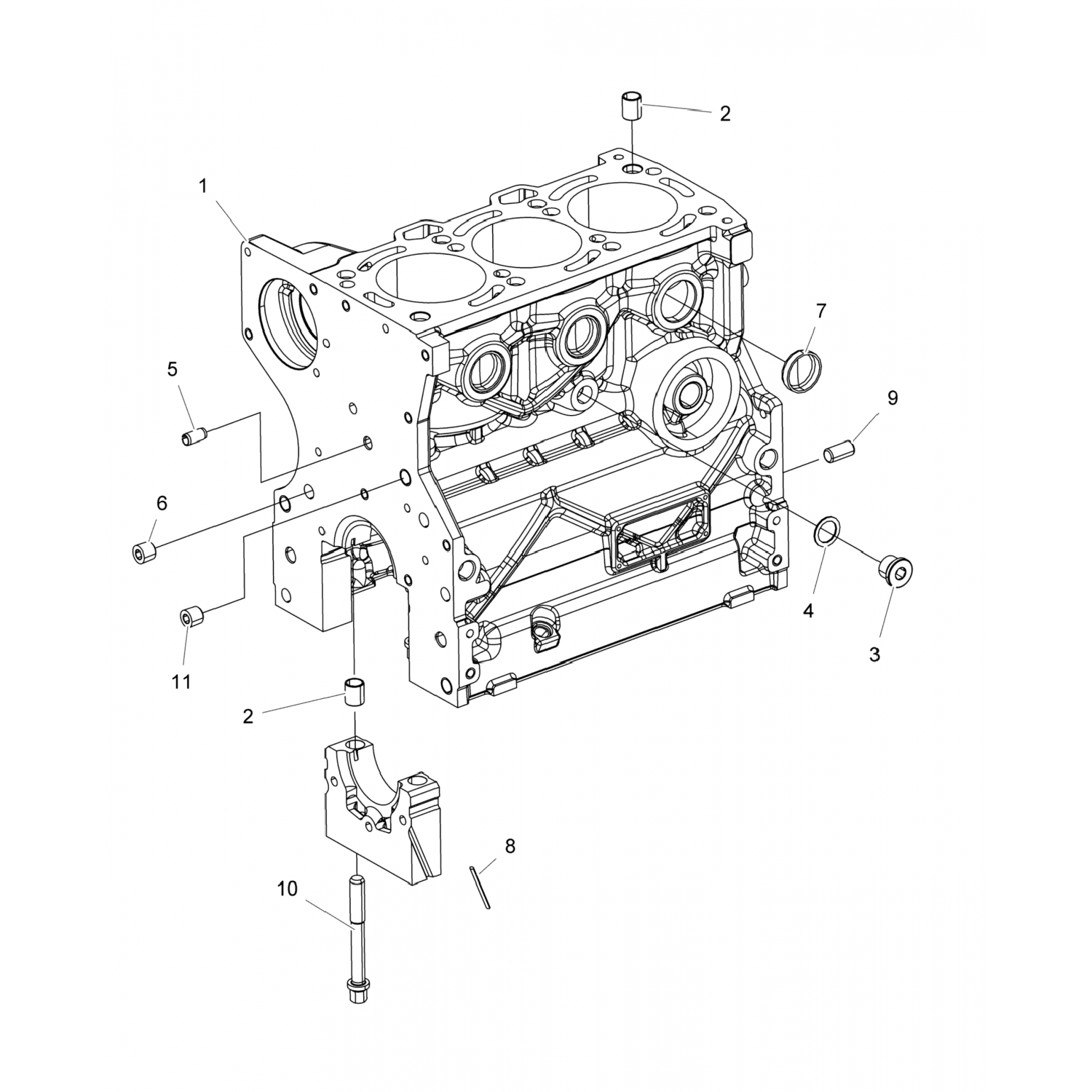 2
1
7
5
9
6
4
3
11
2
8
10