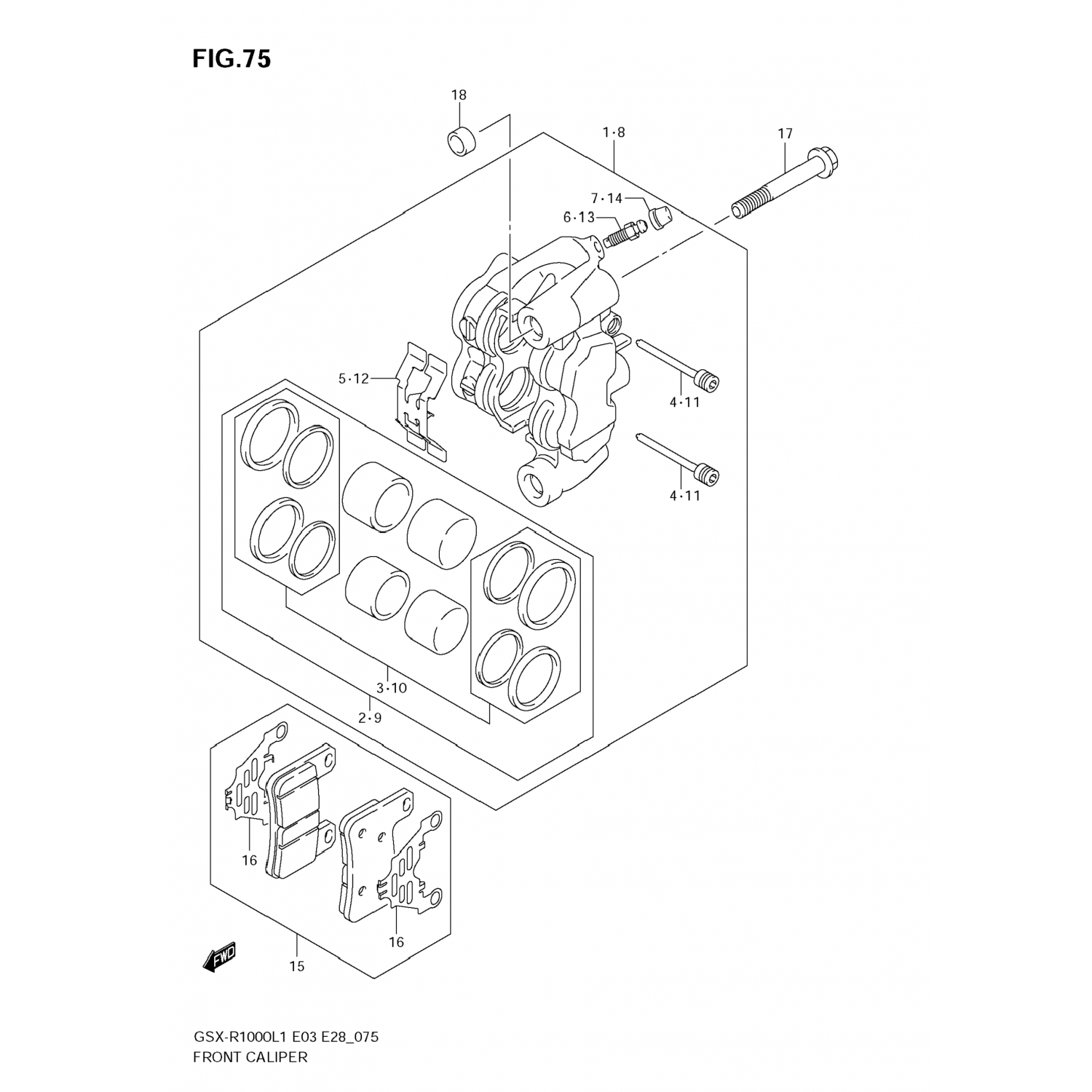 FIG.75

18

1·8

17

7·14

6·13

5·12

4·11

4·11

3·10

2·9

16

16

15

FWD

GSX-R1000L1 E03 E28_075
FRONT CALIPER