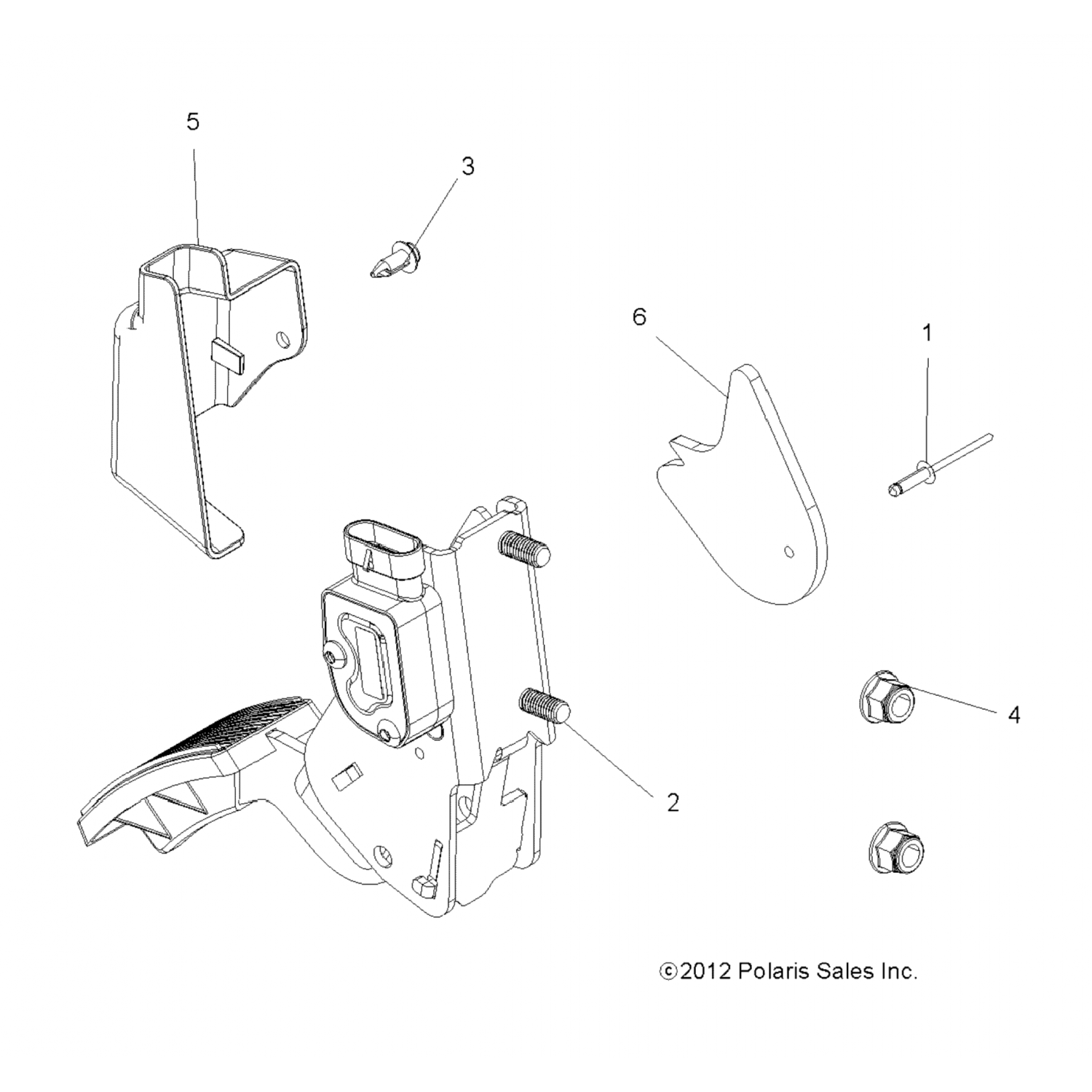 5

3

6

1

4

2

©2012 Polaris Sales Inc.