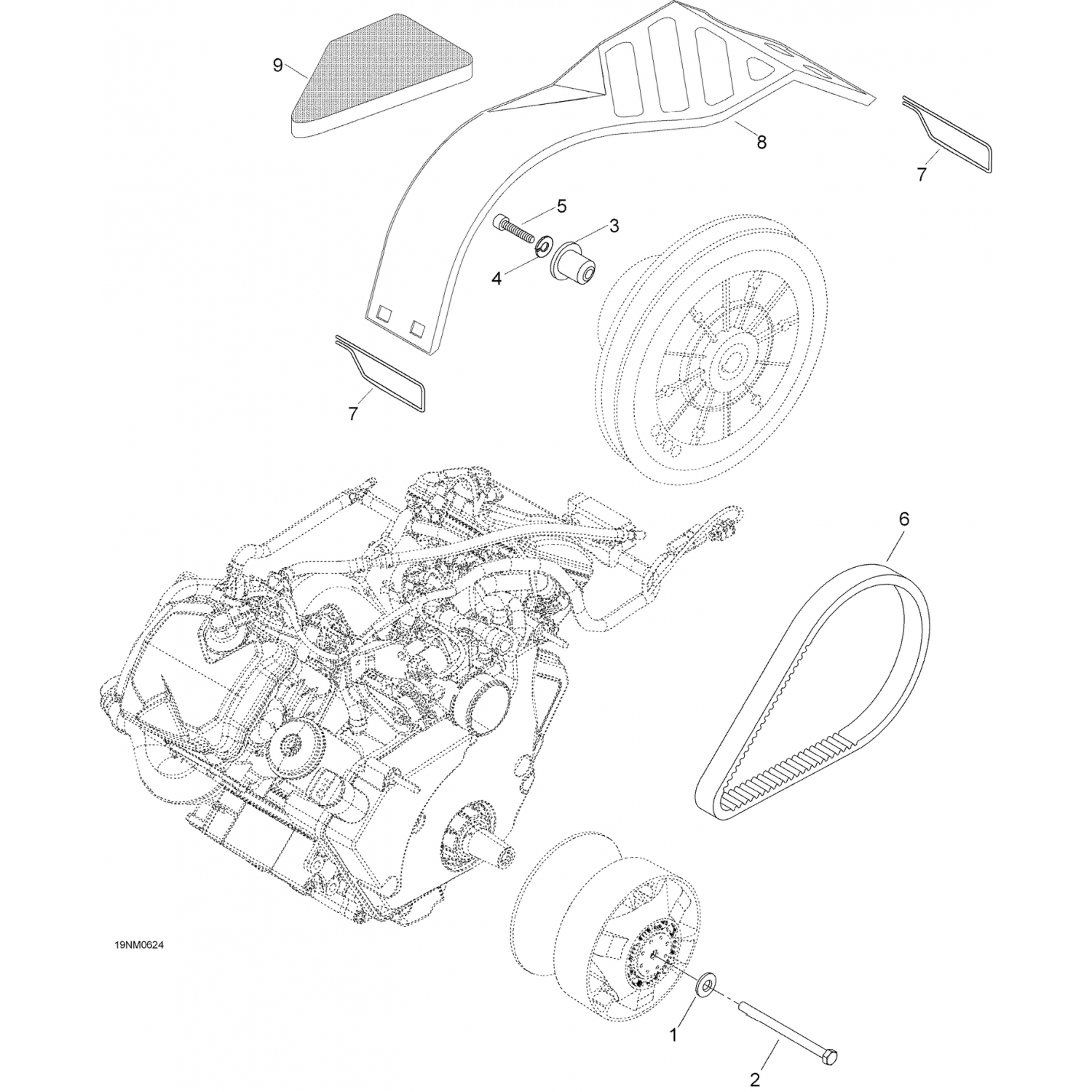 9
8
7
5
3
4
7
6
19NM0624
1
2