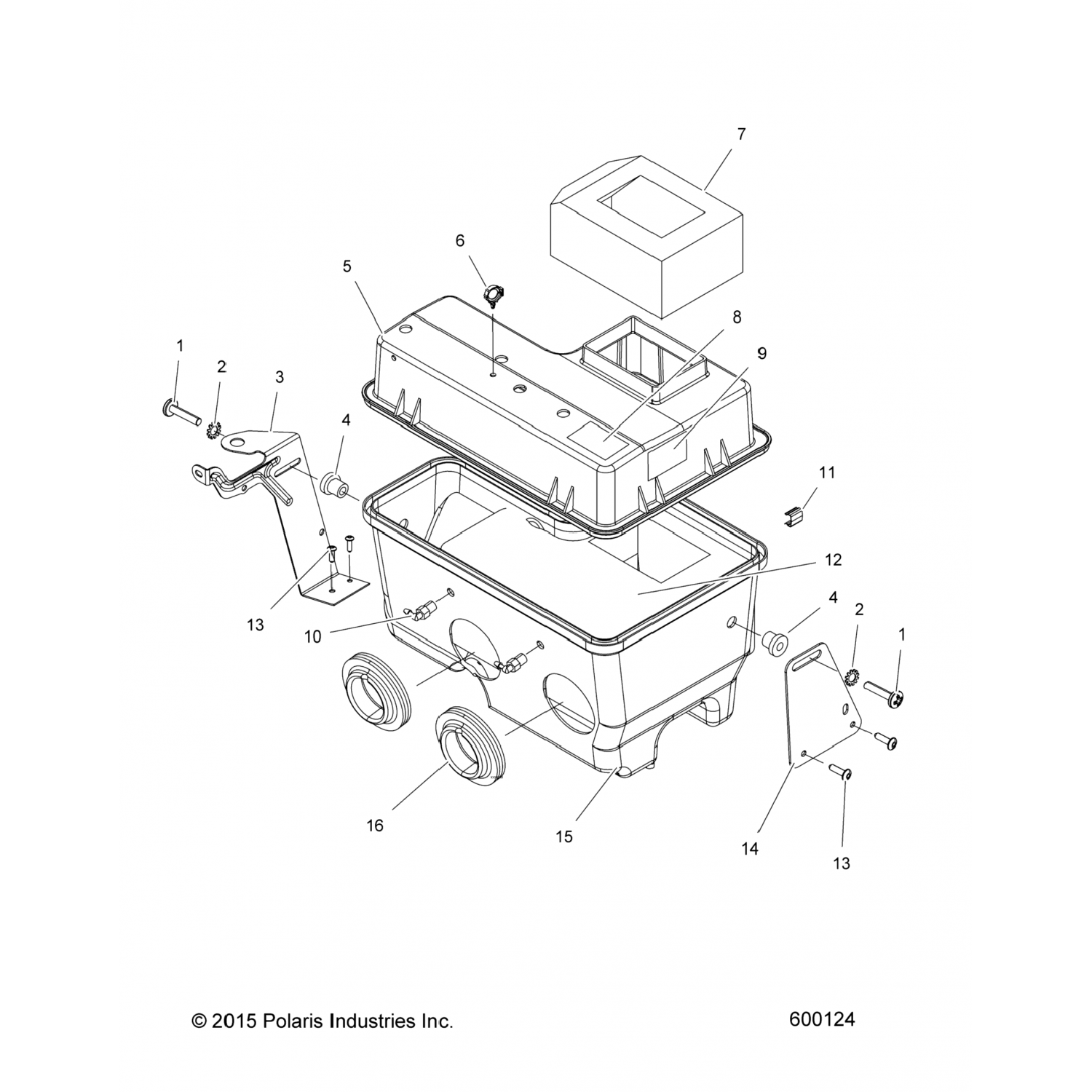 7
6
5
8
9
1
2
3
4
11
12
13
10
4
2
1
16
15
14
13

© 2015 Polaris Industries Inc.
600124