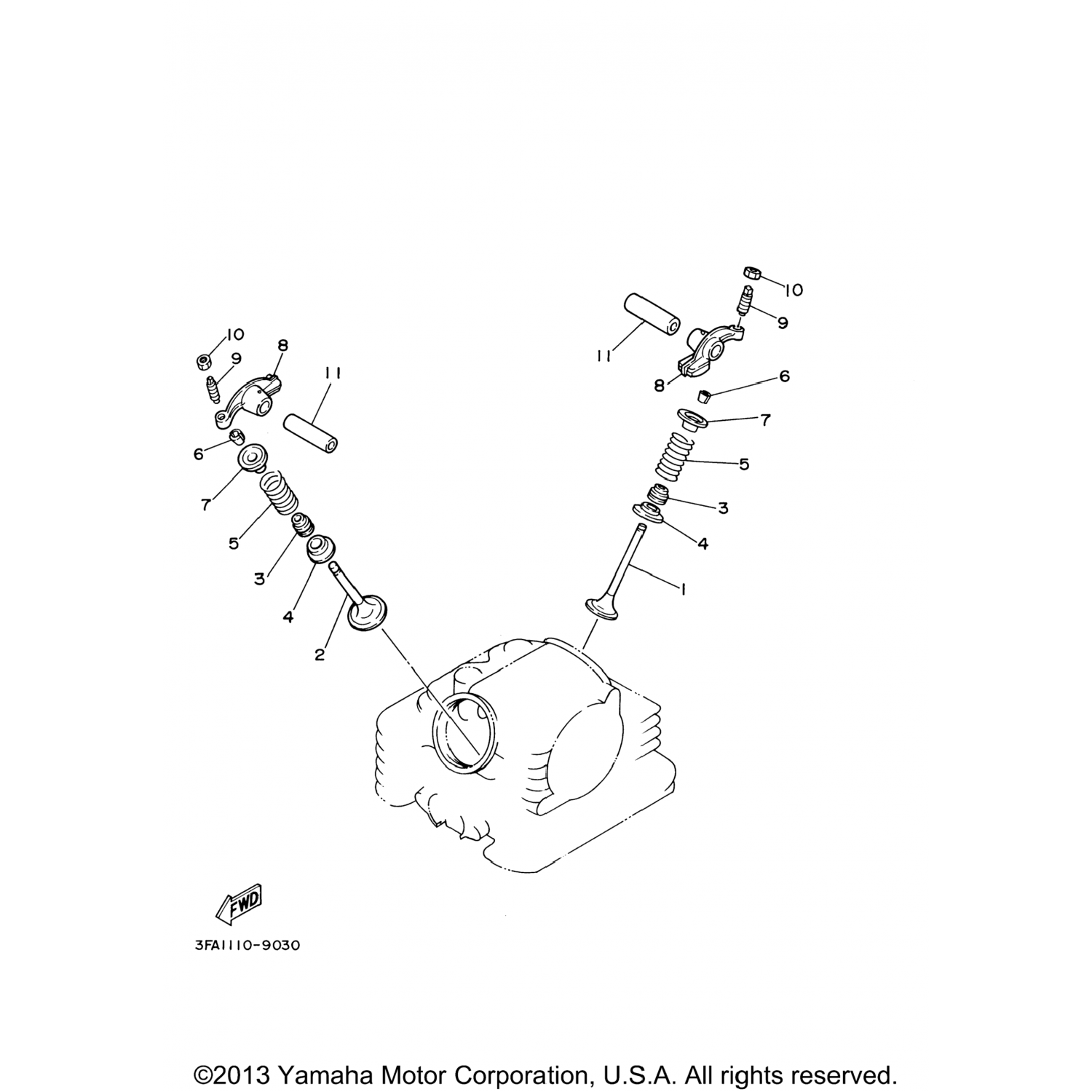 10
9
8
11
6
7
5
3
4
2
10
9
11
8
6
7
5
3
4
1
FWD
3FA1110-9030

©2013 Yamaha Motor Corporation, U.S.A. All rights reserved.